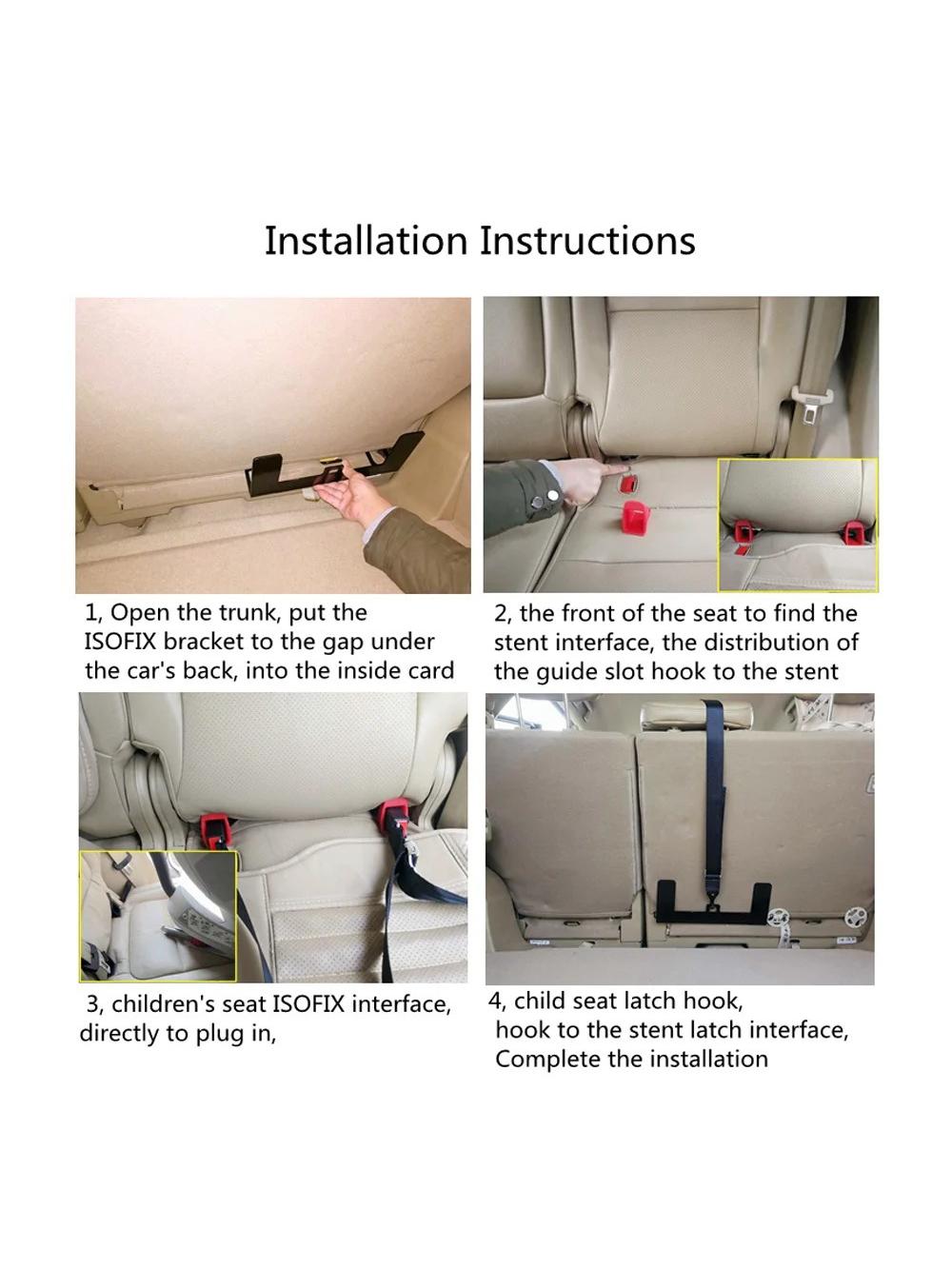 Installation Instructions

1, Open the trunk, put the ISOFIX bracket to the gap under the car's back, into the inside card

2, the front of the seat to find the stent interface, the distribution of the guide slot hook to the stent

3, children's seat ISOFIX interface, directly to plug in,

4, child seat latch hook, hook to the stent latch interface, Complete the installation