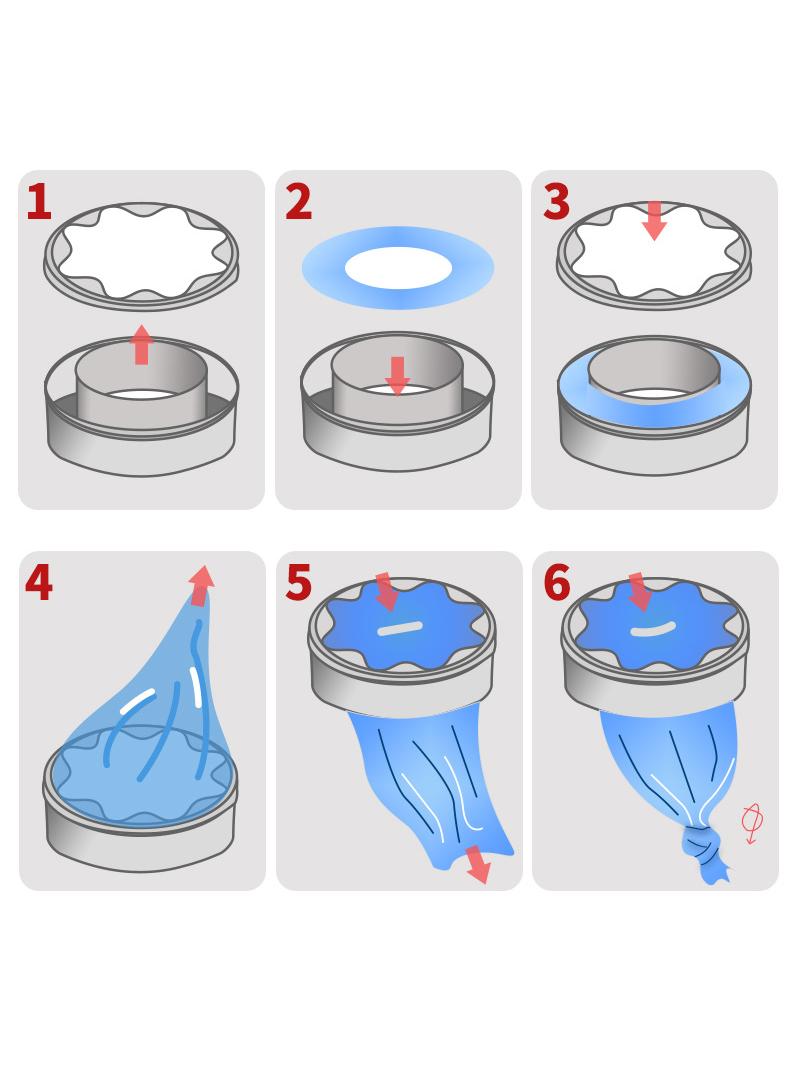 1
2
3
4
5
6