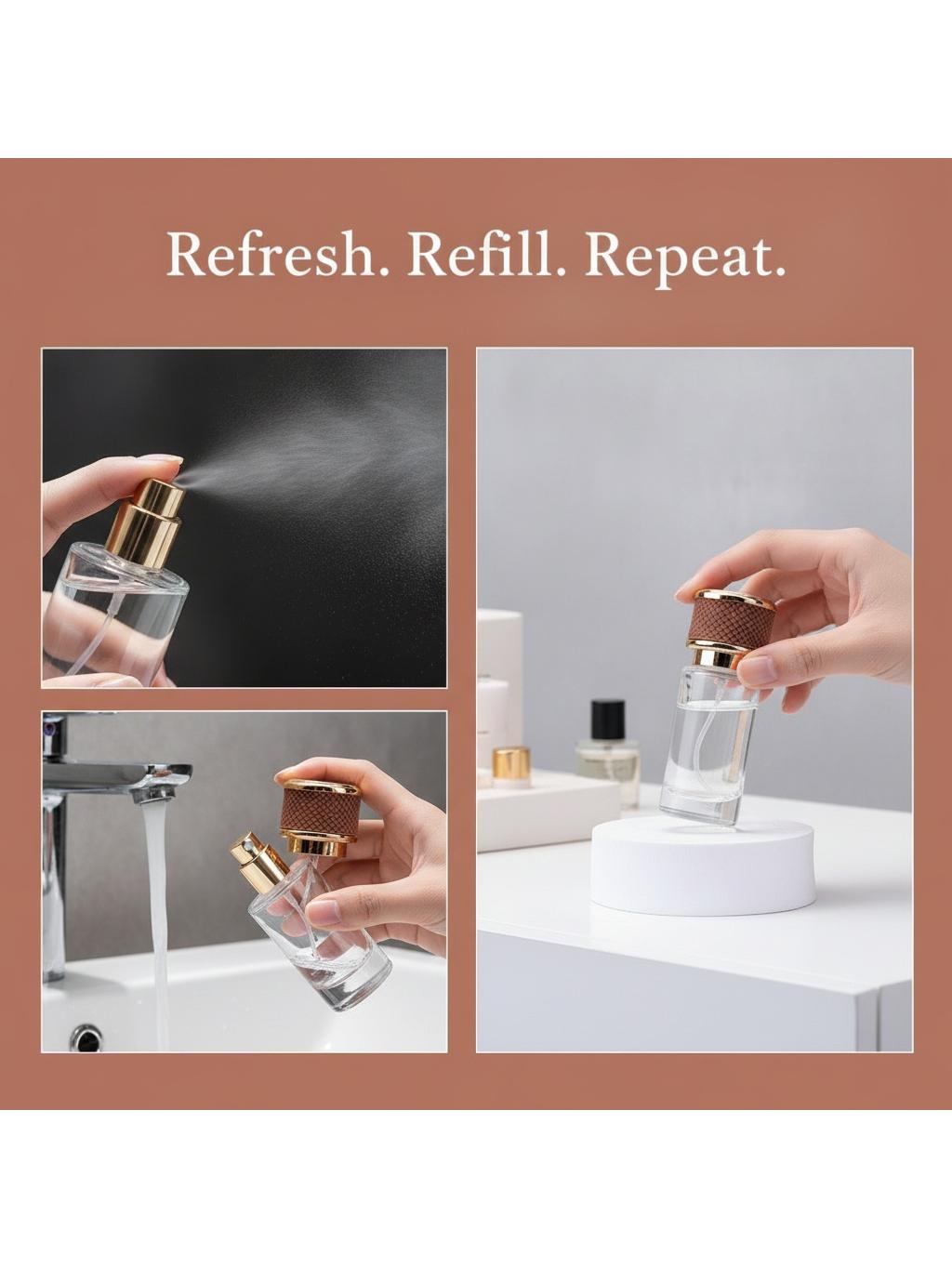 Refresh. Refill. Repeat.