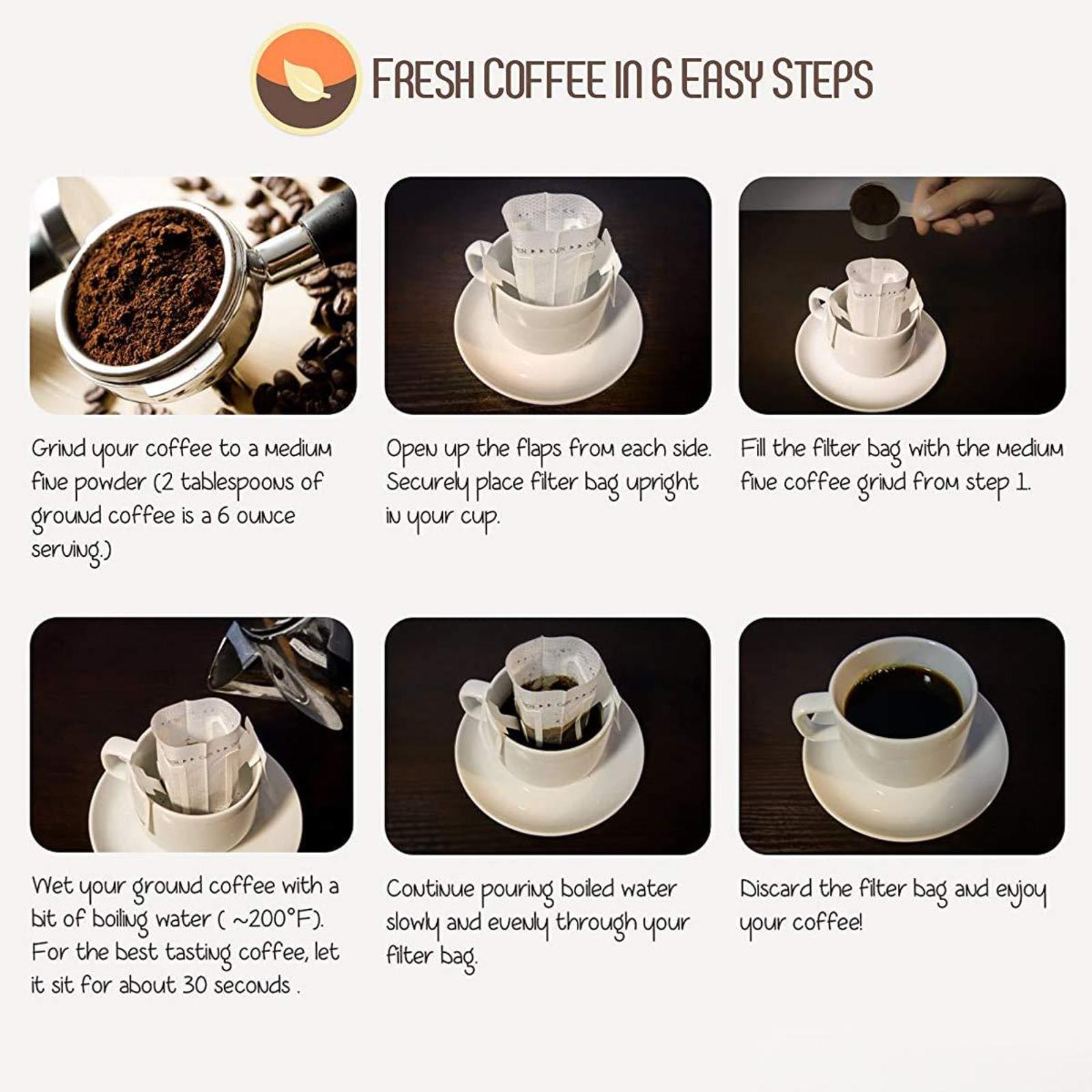 FRESH COFFEE IN 6 EASY STEPS

Grind your coffee to a medium fine powder (2 tablespoons of ground coffee is a 6 ounce serving.)

Open up the flaps from each side. Securely place filter bag upright in your cup.

Fill the filter bag with the medium fine coffee grind from step 1.

Wet your ground coffee with a bit of boiling water ( ~200°F). For the best tasting coffee, let it sit for about 30 seconds .

Continue pouring boiled water slowly and evenly through your filter bag.

Discard the filter bag and enjoy your coffee!