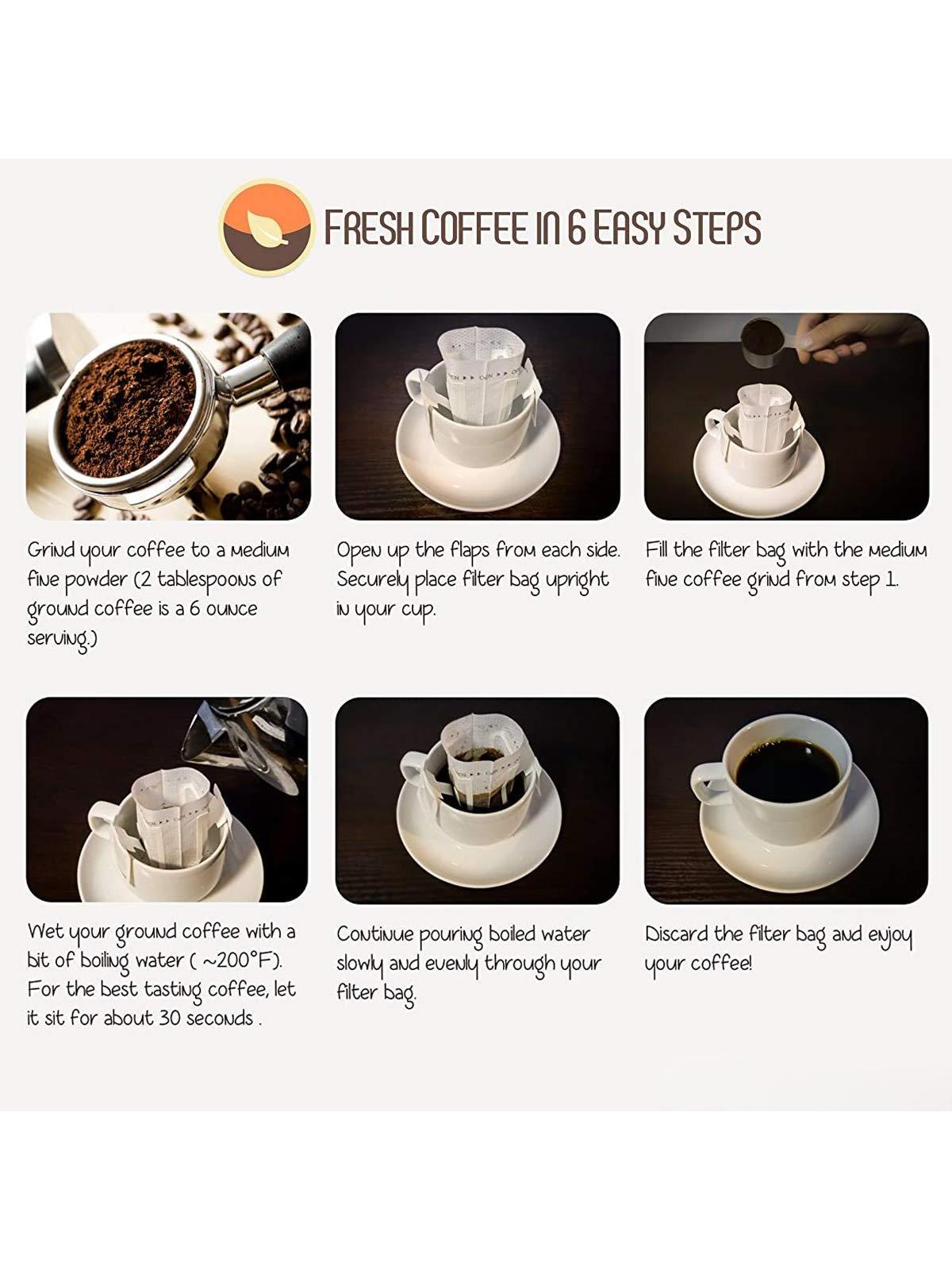 FRESH COFFEE IN 6 EASY STEPS

Grind your coffee to a medium fine powder (2 tablespoons of ground coffee is a 6 ounce serving.)

Open up the flaps from each side. Securely place filter bag upright in your cup.

Fill the filter bag with the medium fine coffee grind from step 1.

Wet your ground coffee with a bit of boiling water ( ~200°F). For the best tasting coffee, let it sit for about 30 seconds .

Continue pouring boiled water slowly and evenly through your filter bag.

Discard the filter bag and enjoy your coffee!