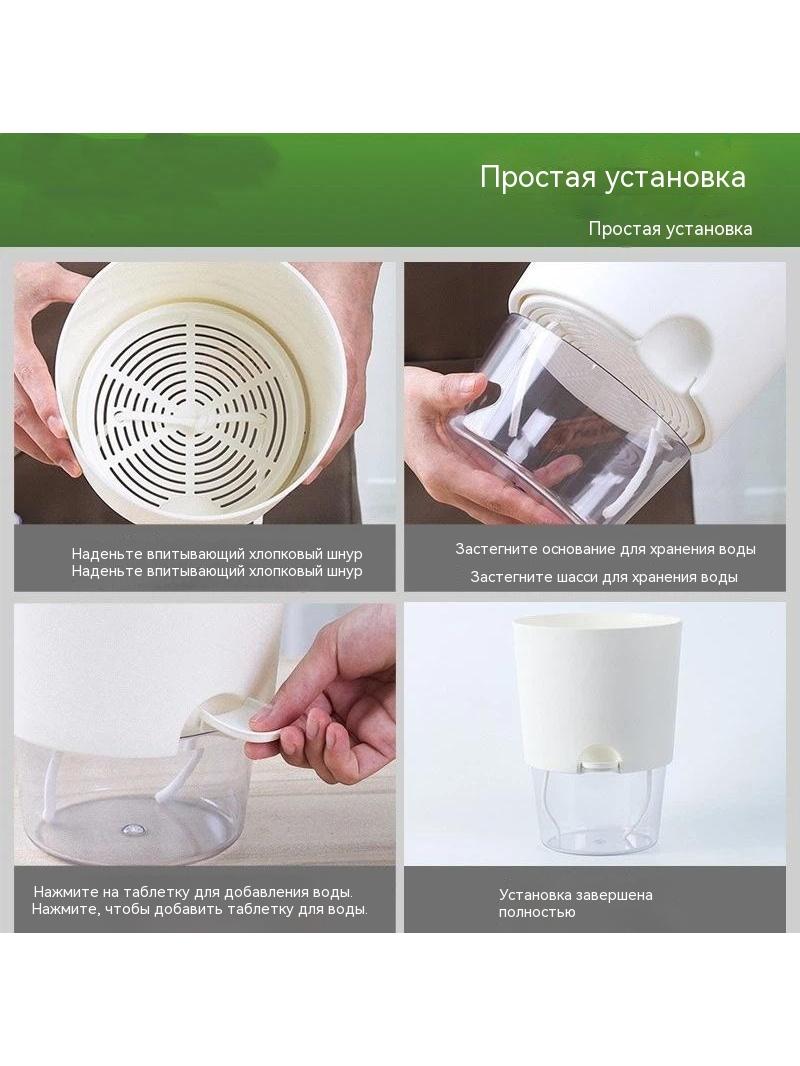 Простая установка

Простая установка

Наденьте впитывающий хлопковый шнур
Наденьте впитывающий хлопковый шнур

Застегните основание для хранения воды

Застегните шасси для хранения воды

Нажмите на таблетку для добавления воды.
Нажмите, чтобы добавить таблетку для воды.

Установка завершена
полностью