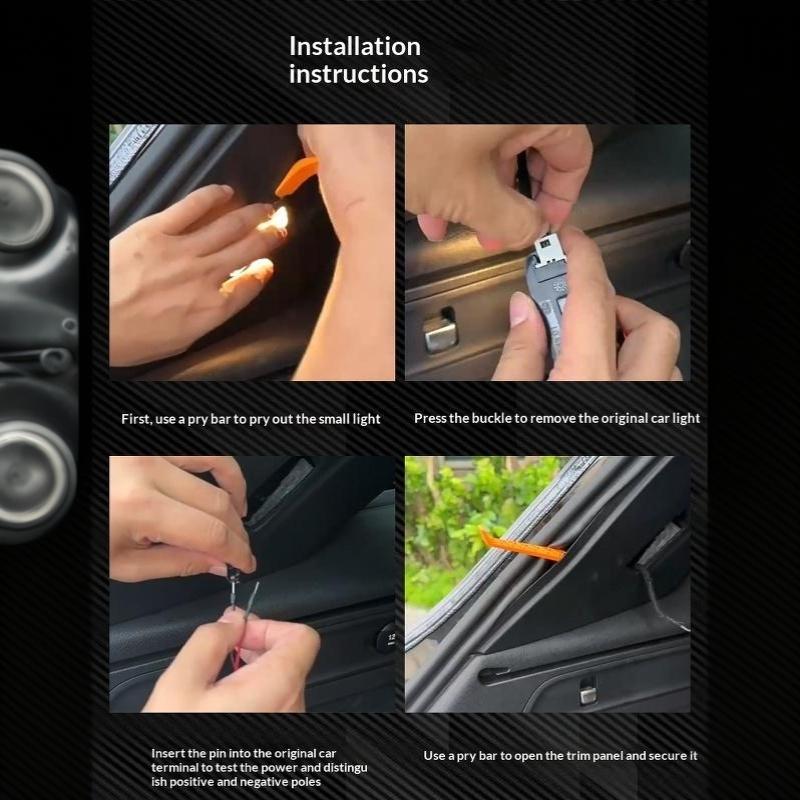 Installation instructions

First, use a pry bar to pry out the small light

Press the buckle to remove the original car light

Insert the pin into the original car terminal to test the power and distingu ish positive and negative poles

Use a pry bar to open the trim panel and secure it