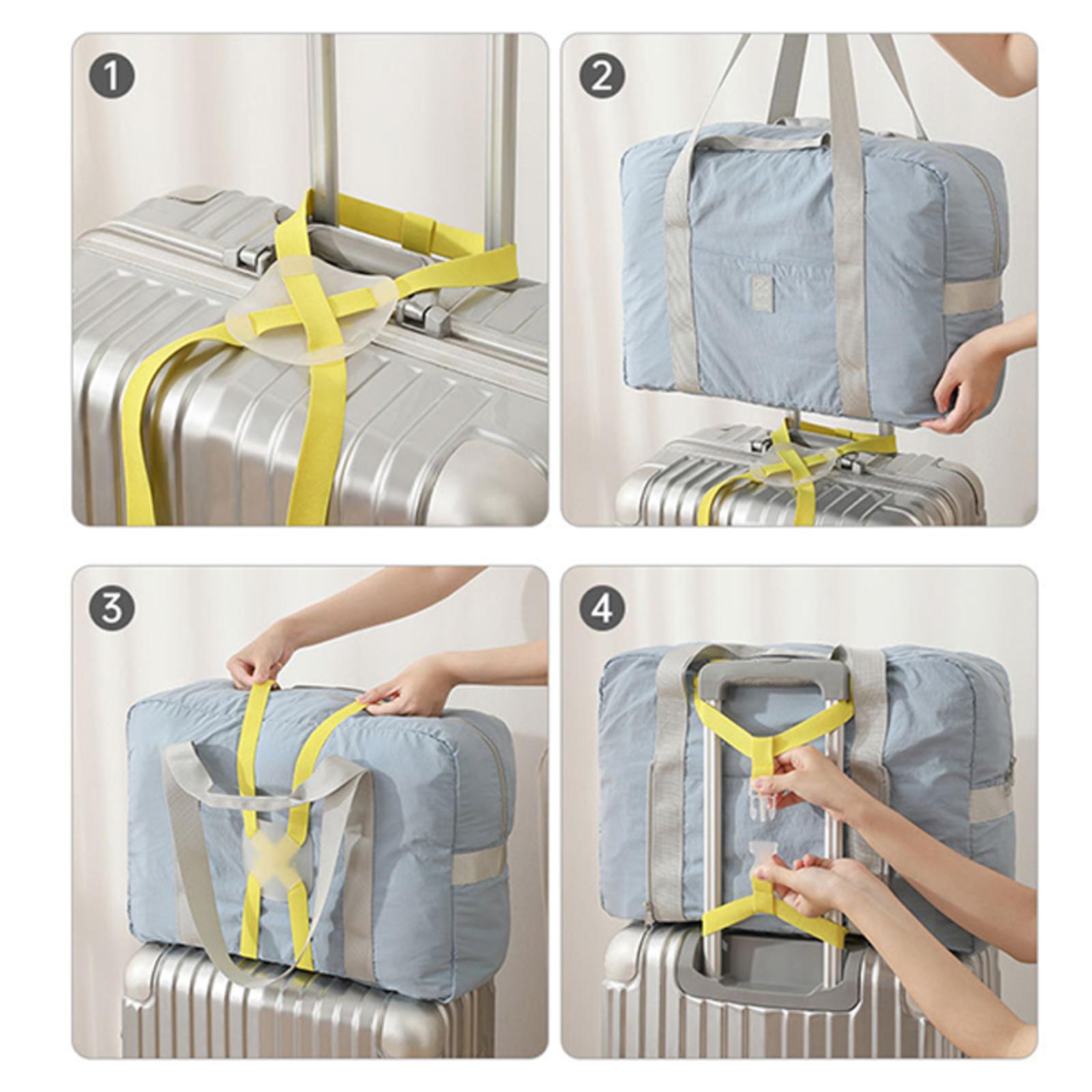 1

2

3

4