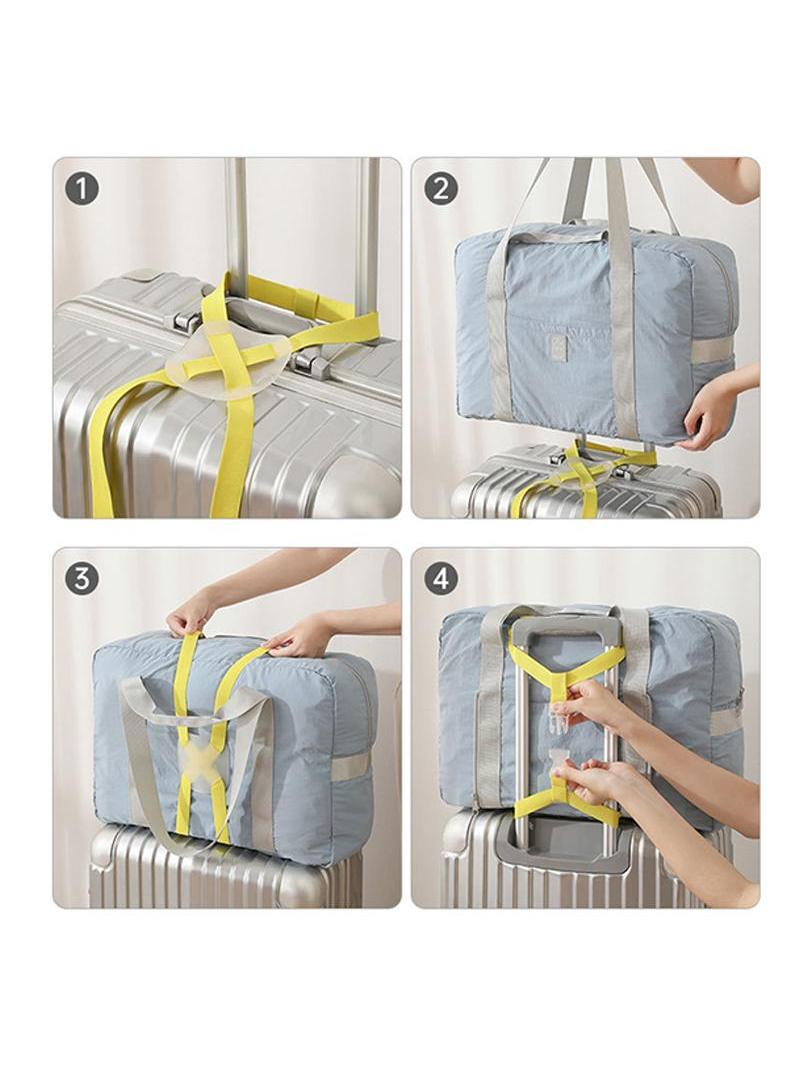 1

2

3

4