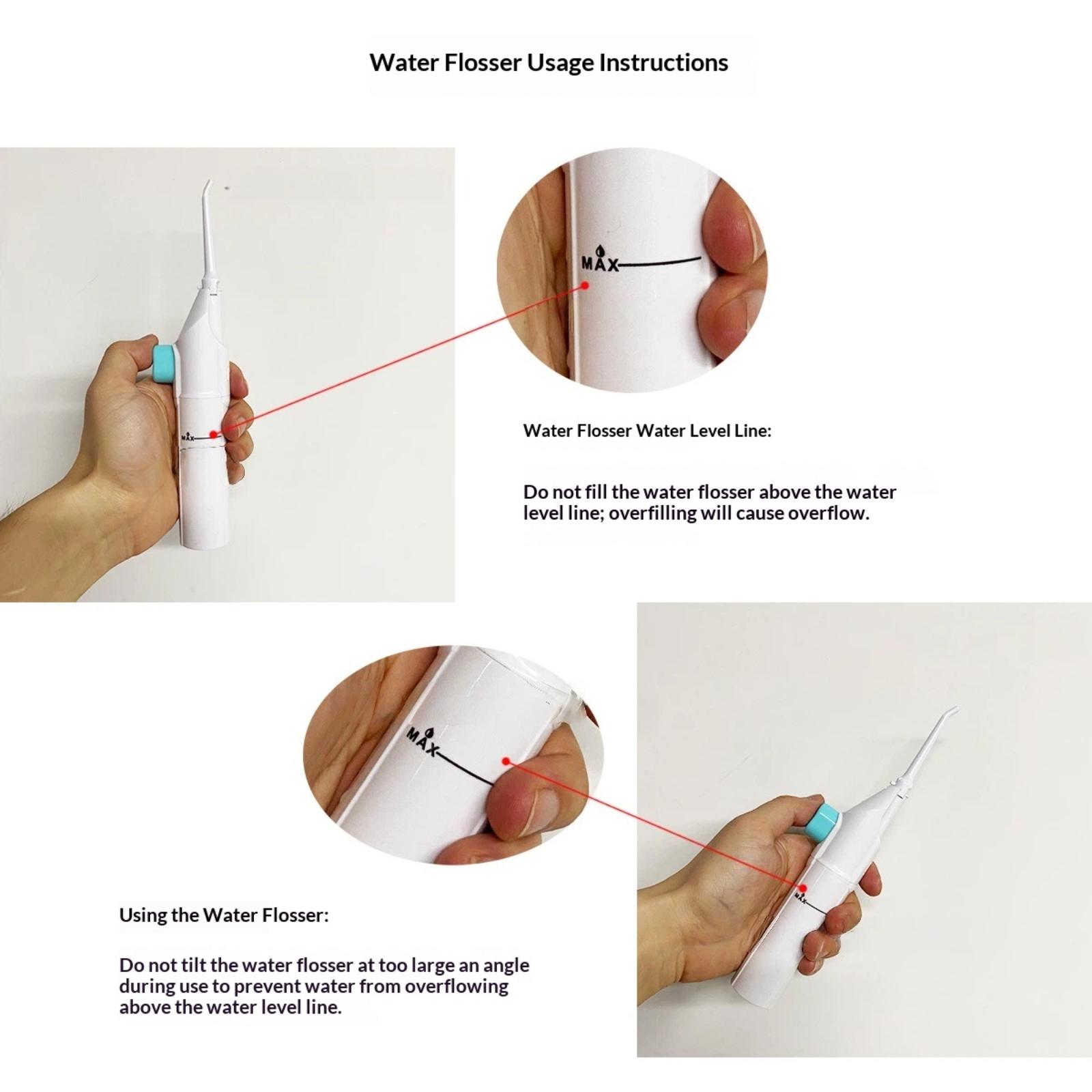 Water Flosser Usage Instructions

MAX

MAX

Water Flosser Water Level Line:

Do not fill the water flosser above the water level line; overfilling will cause overflow.

MAX

MAX

Using the Water Flosser:

Do not tilt the water flosser at too large an angle during use to prevent water from overflowing above the water level line.