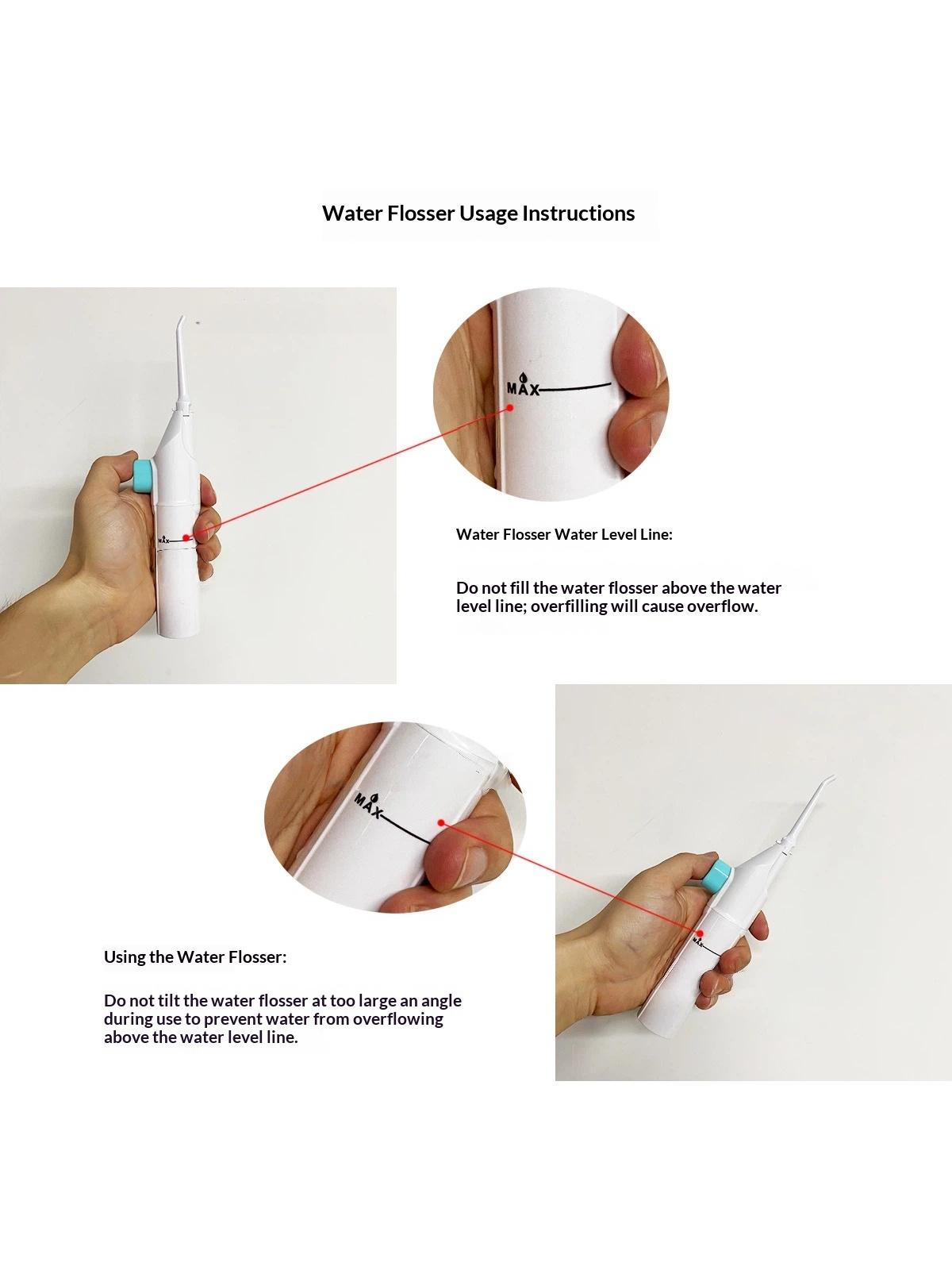 Water Flosser Usage Instructions

MAX

MAX

Water Flosser Water Level Line:

Do not fill the water flosser above the water level line; overfilling will cause overflow.

MAX

MAX

Using the Water Flosser:

Do not tilt the water flosser at too large an angle during use to prevent water from overflowing above the water level line.