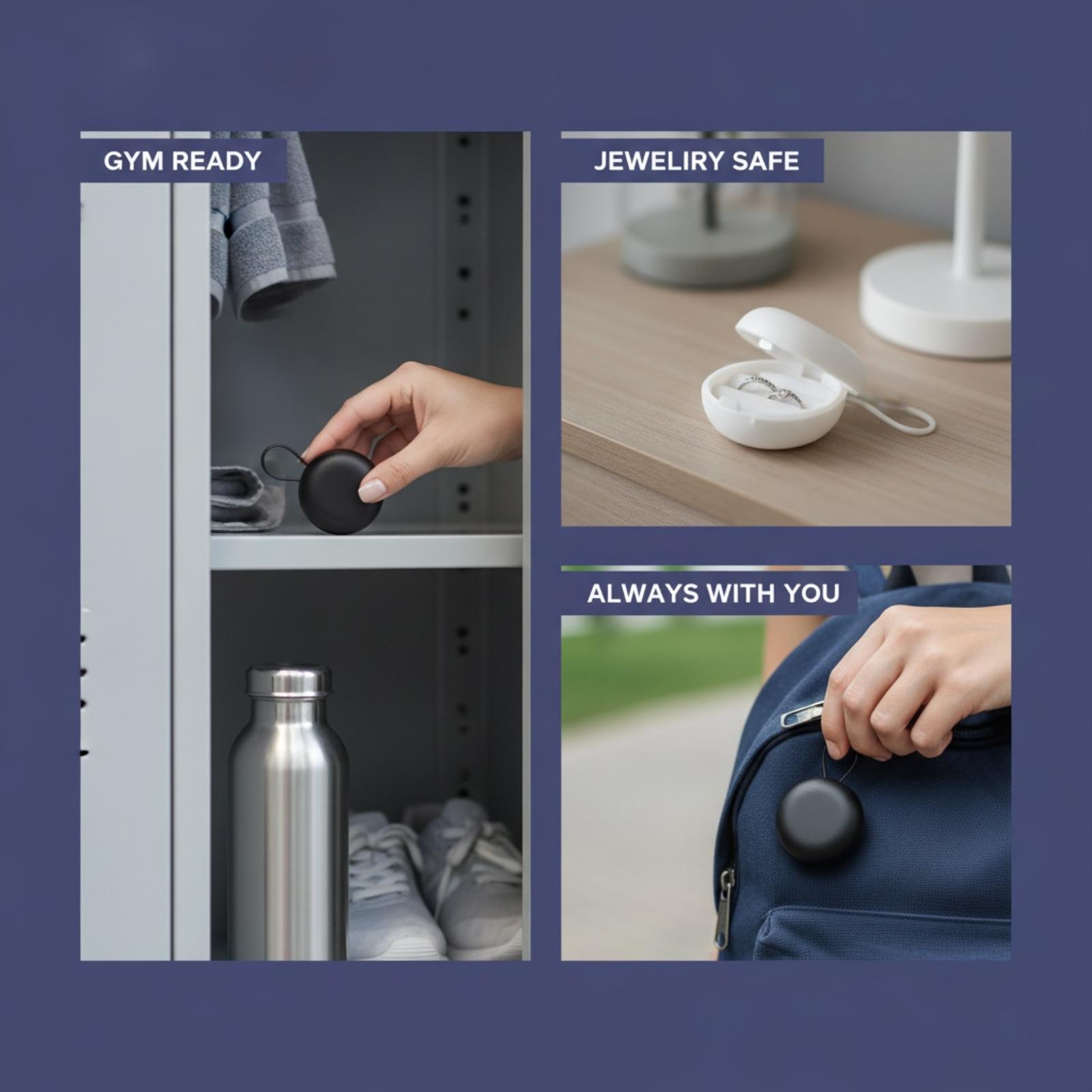 GYM READY

JEWELIRY SAFE

ALWAYS WITH YOU