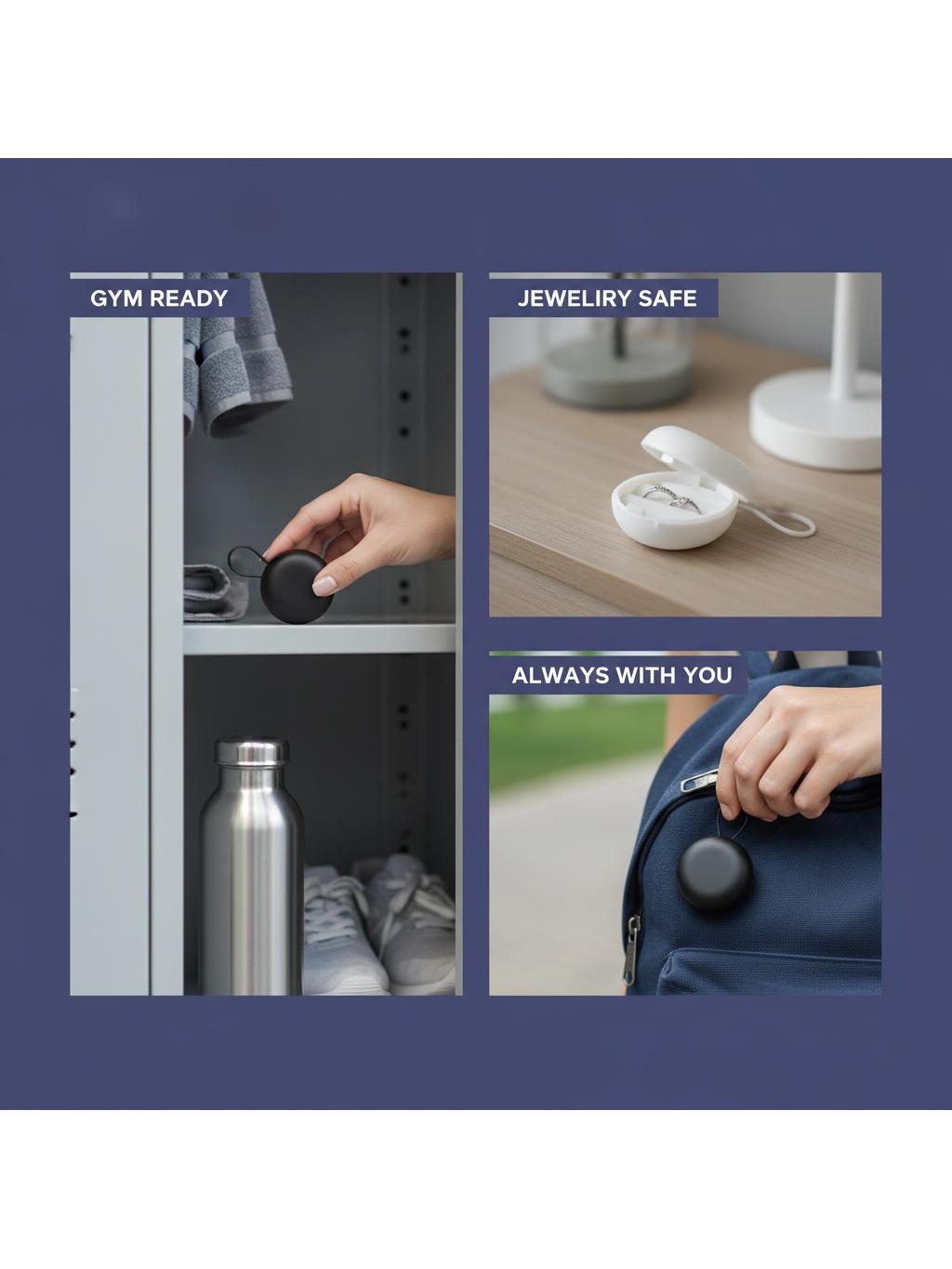 GYM READY

JEWELIRY SAFE

ALWAYS WITH YOU