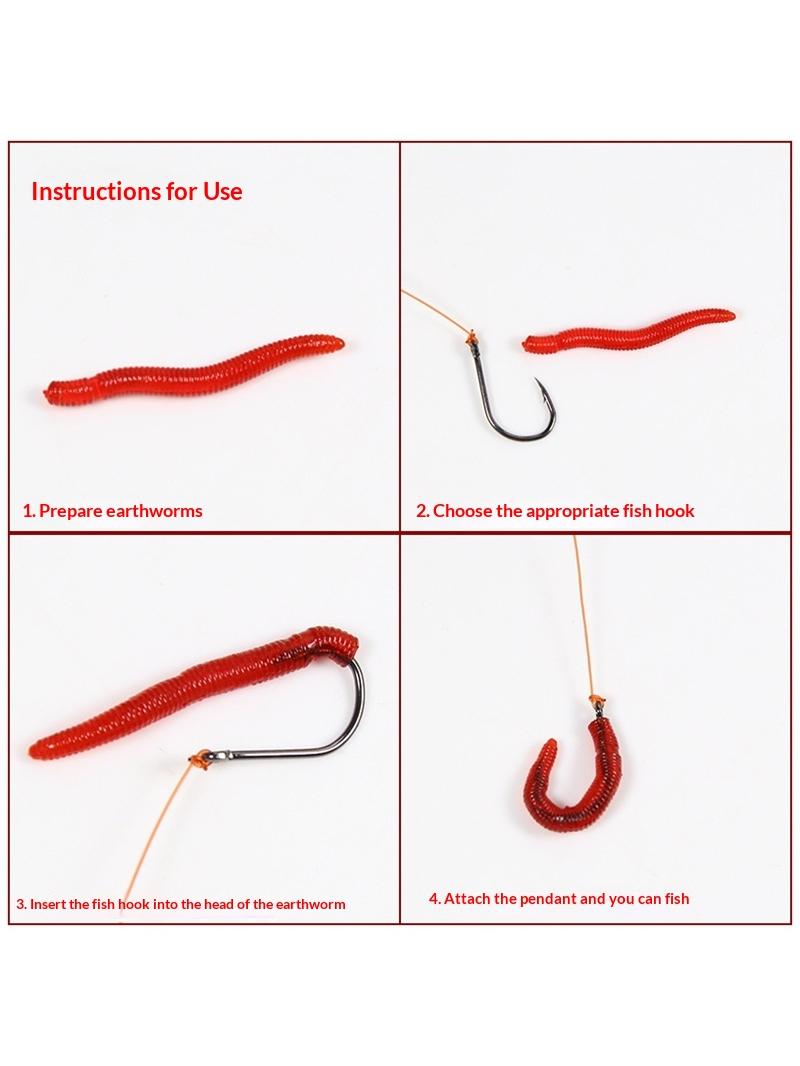 Instructions for Use

1. Prepare earthworms

2. Choose the appropriate fish hook

3. Insert the fish hook into the head of the earthworm

4. Attach the pendant and you can fish