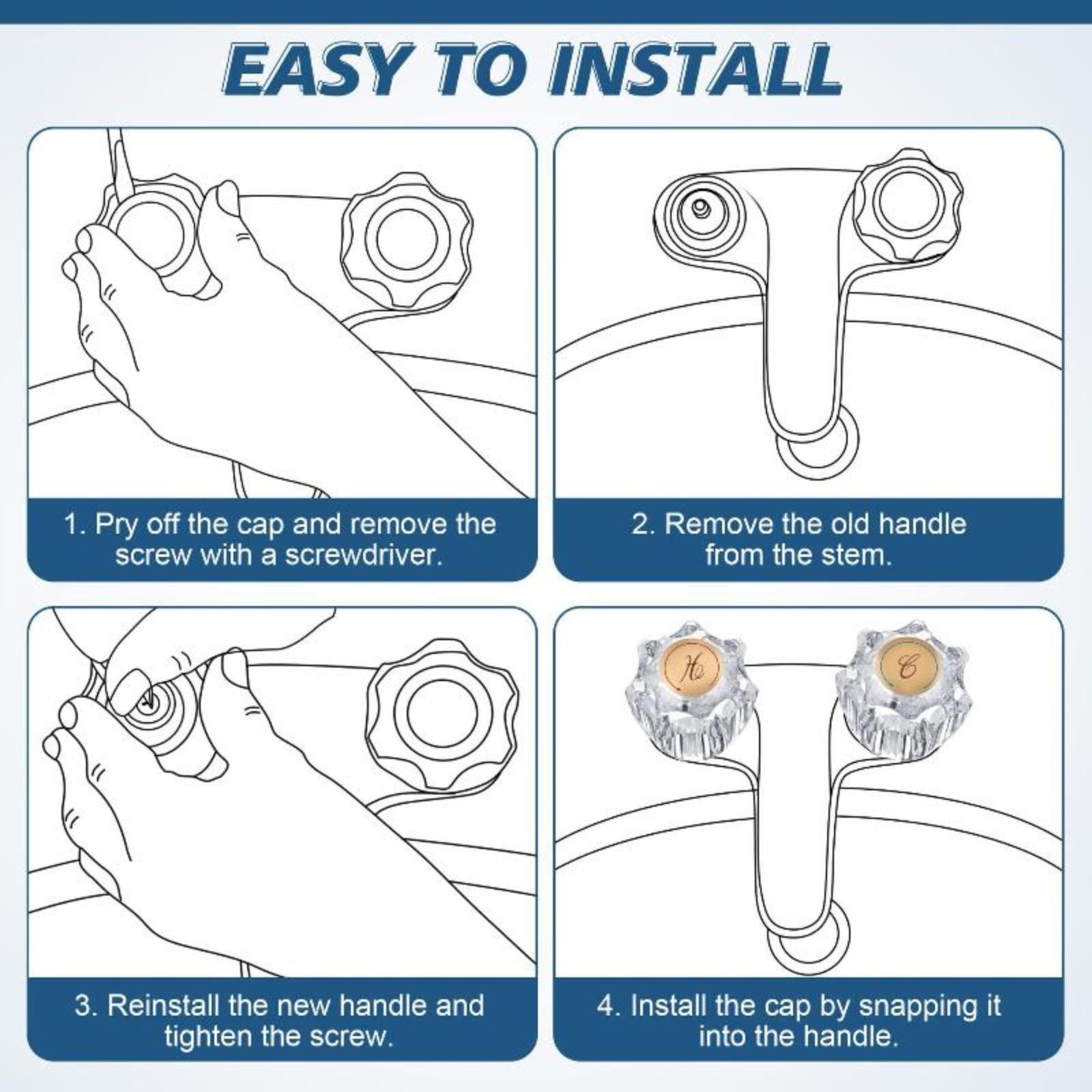 EASY TO INSTALL

1. Pry off the cap and remove the screw with a screwdriver.

2. Remove the old handle from the stem.

3. Reinstall the new handle and tighten the screw.

H C

4. Install the cap by snapping it into the handle.