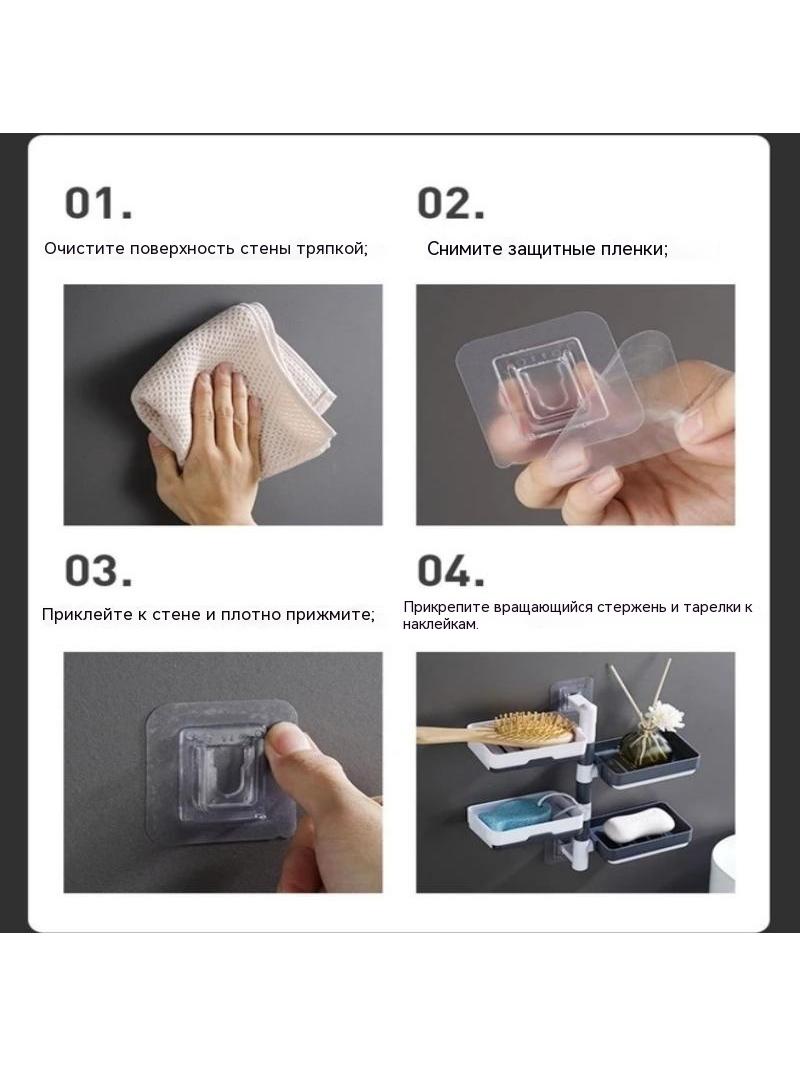 01.

Очистите поверхность стены тряпкой;

02.

Снимите защитные пленки;

03.

Приклейте к стене и плотно прижмите;

04.

Прикрепите вращающийся стержень и тарелки к наклейкам.