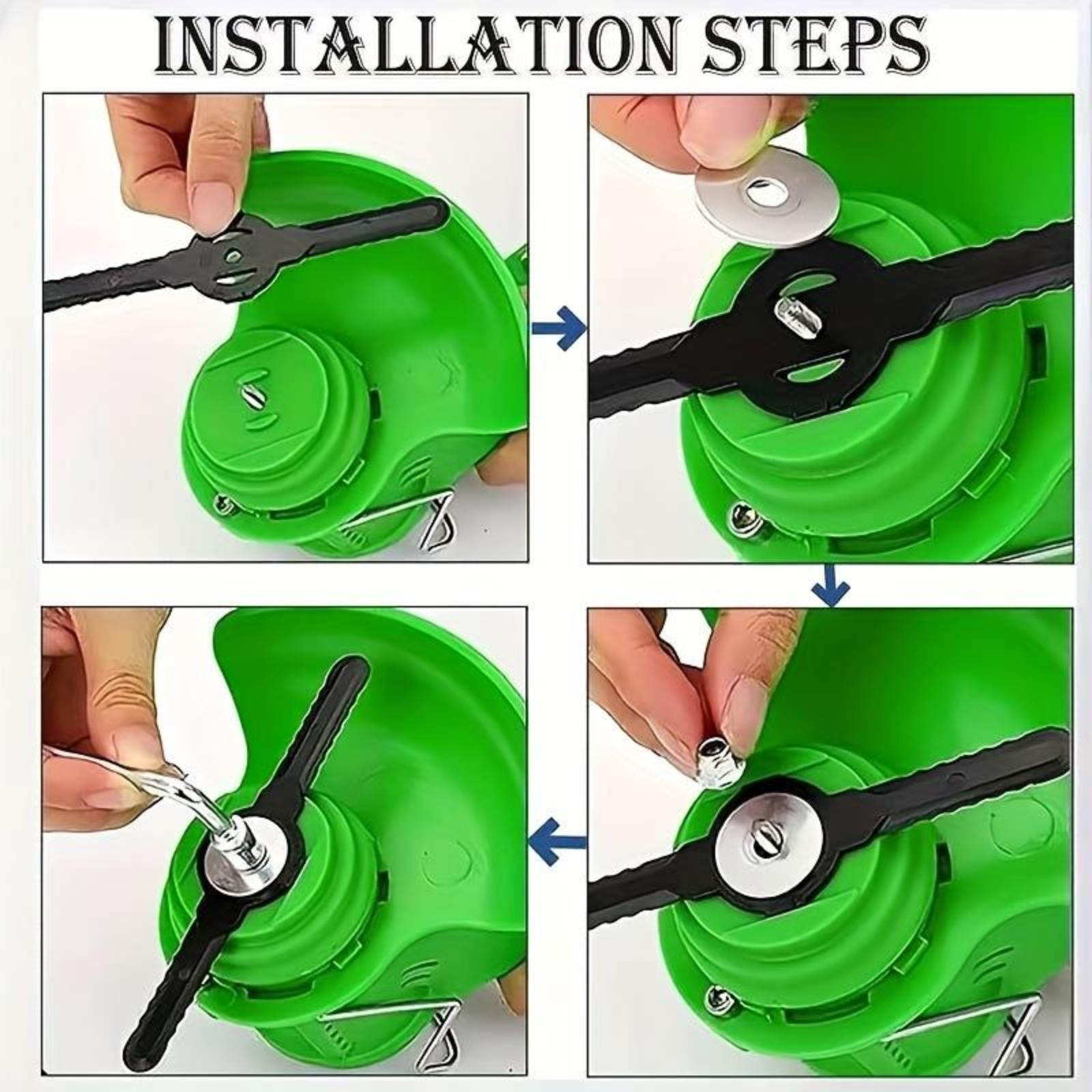 INSTALLATION STEPS