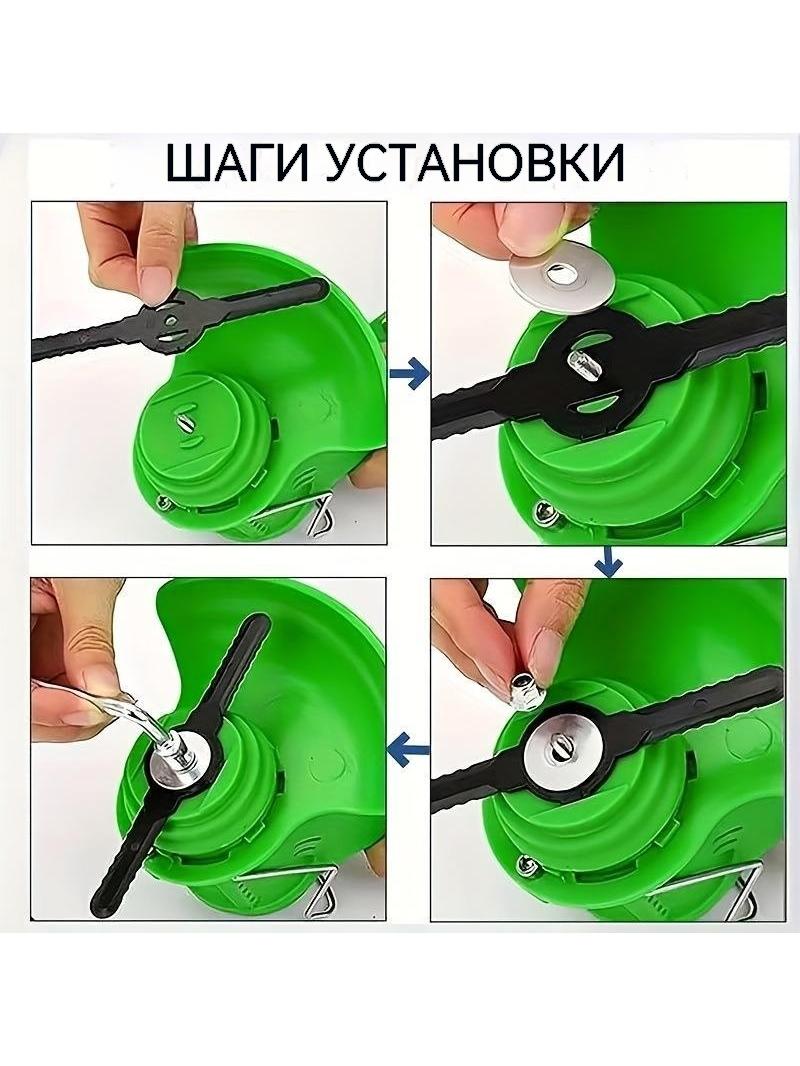 ШАГИ УСТАНОВКИ