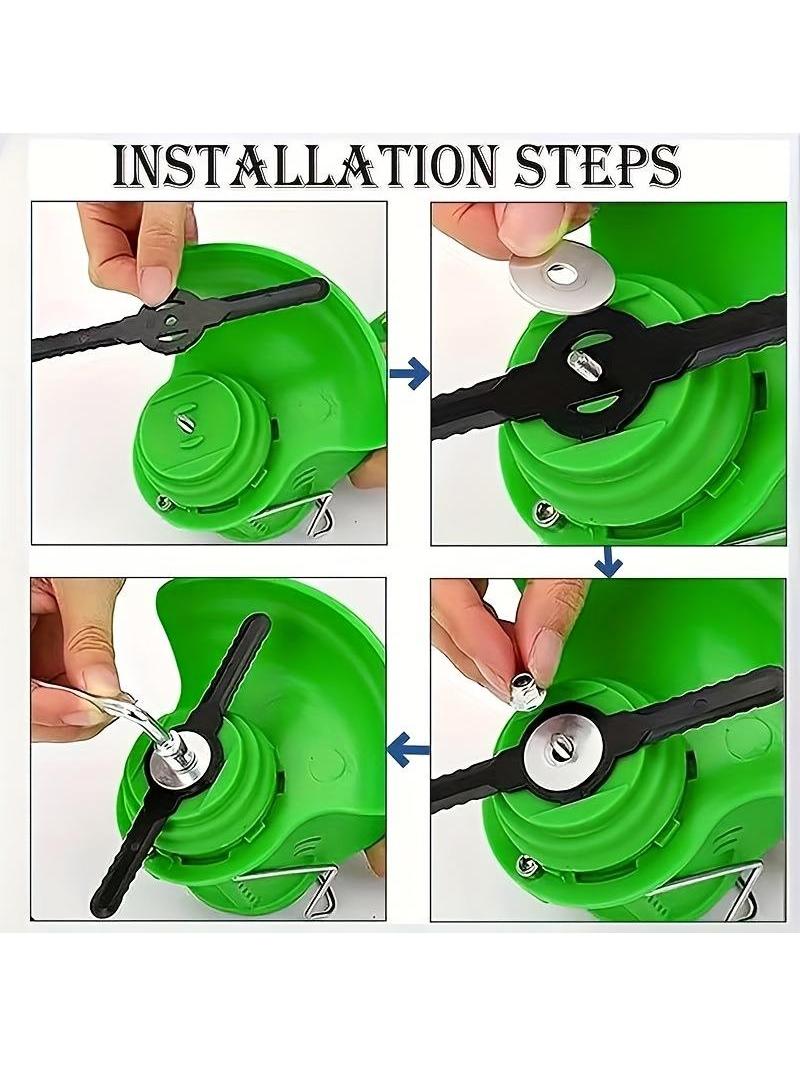 INSTALLATION STEPS