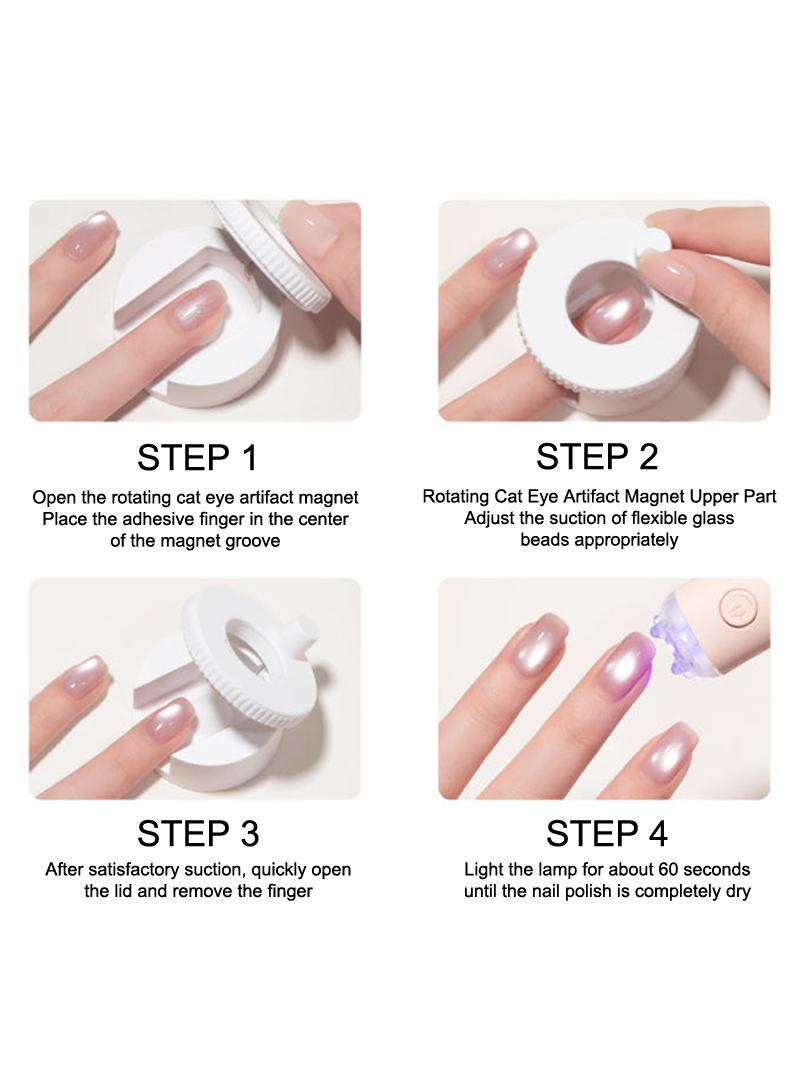 STEP 1
Open the rotating cat eye artifact magnet
Place the adhesive finger in the center
of the magnet groove

STEP 2
Rotating Cat Eye Artifact Magnet Upper Part
Adjust the suction of flexible glass
beads appropriately

STEP 3
After satisfactory suction, quickly open
the lid and remove the finger

STEP 4
Light the lamp for about 60 seconds
until the nail polish is completely dry