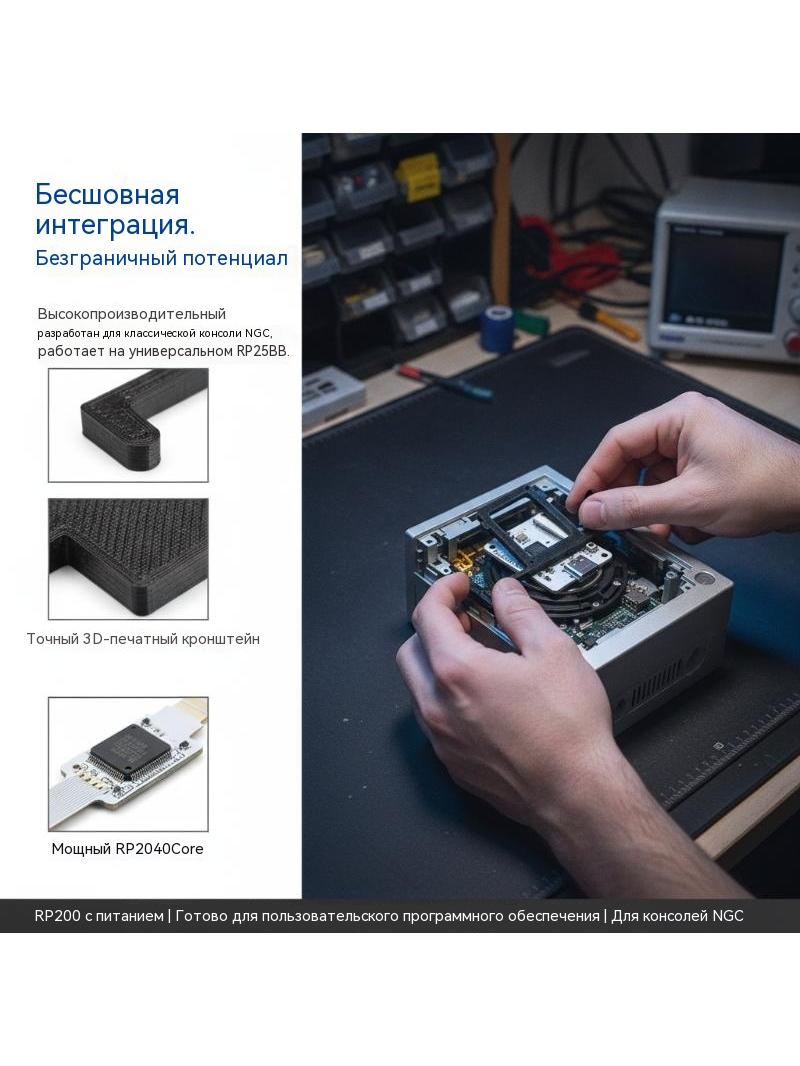 Бесшовная интеграция.
Безграничный потенциал

Высокопроизводительный
разработан для классической консоли NGC,
работает на универсальном RP25BB.

Точный 3D-печатный кронштейн

Мощный RP2040Core

RP200 с питанием | Готово для пользовательского программного обеспечения | Для консолей NGC