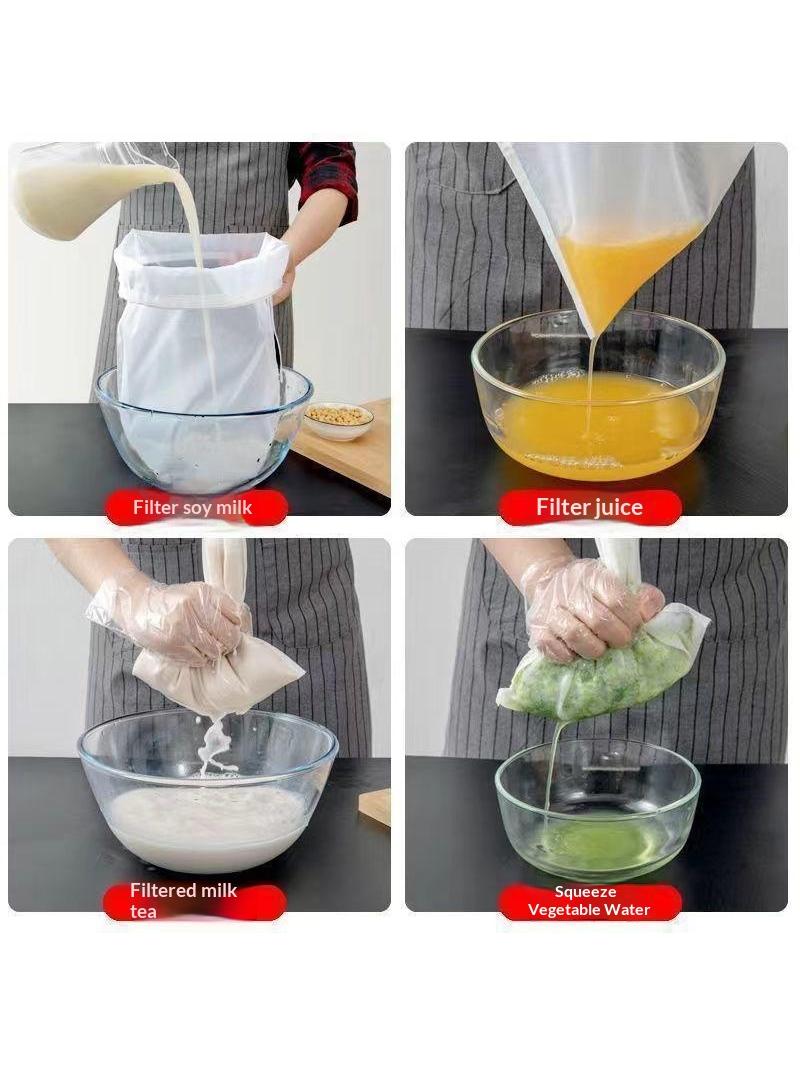 Filter soy milk

Filter juice

Filtered milk tea

Squeeze Vegetable Water