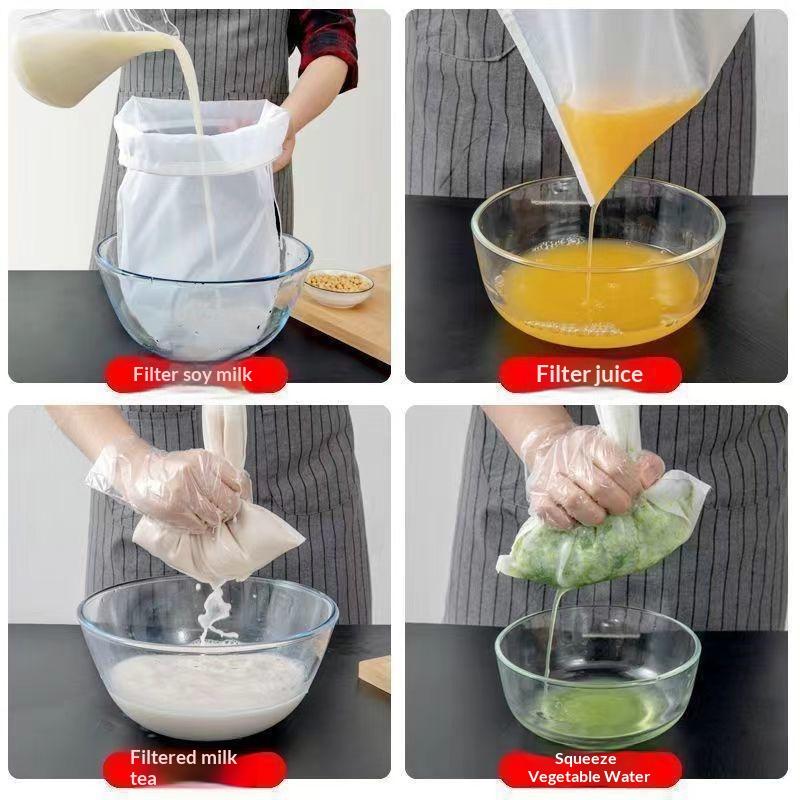 Filter soy milk

Filter juice

Filtered milk tea

Squeeze Vegetable Water