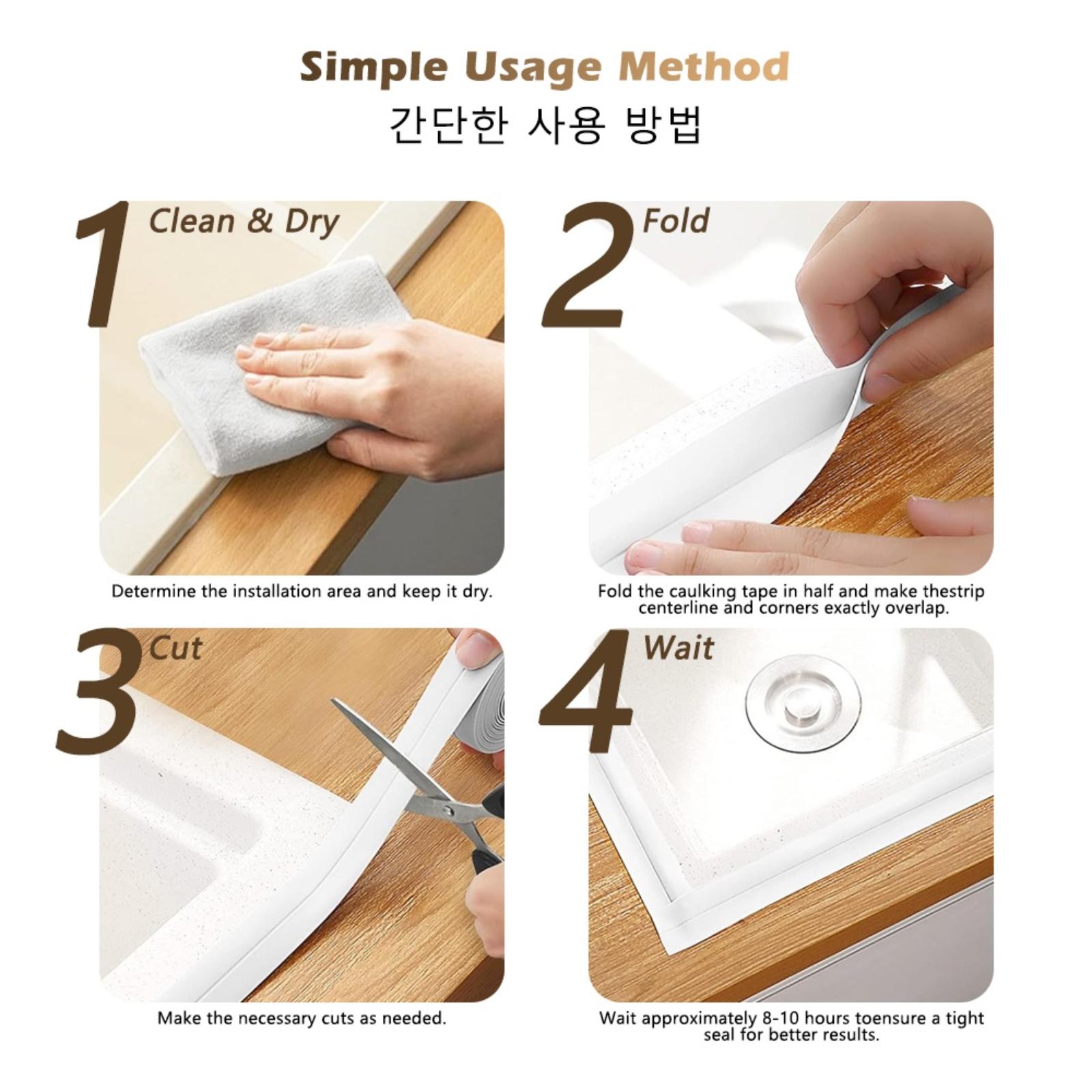 Simple Usage Method
간단한 사용 방법

1 Clean & Dry

Determine the installation area and keep it dry.

2 Fold

Fold the caulking tape in half and make thestrip centerline and corners exactly overlap.

3 Cut

Make the necessary cuts as needed.

4 Wait

Wait approximately 8-10 hours toensure a tight seal for better results.