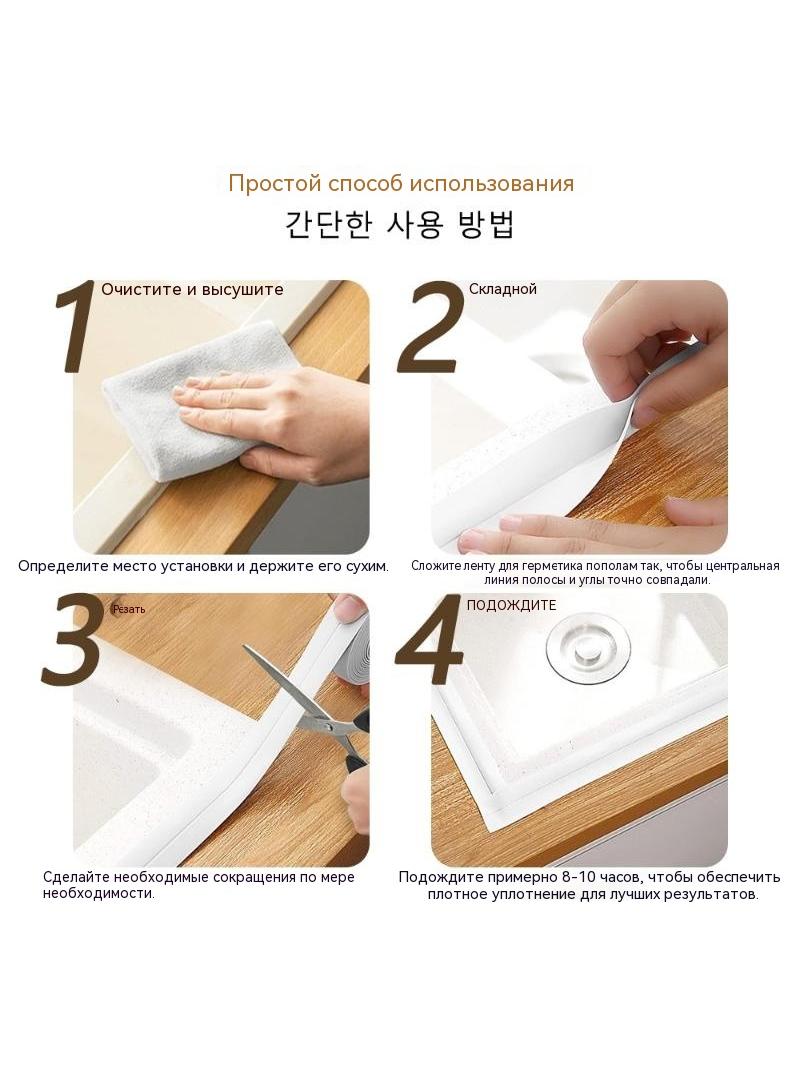 Простой способ использования
간단한 사용 방법

1 Очистите и высушите

Определите место установки и держите его сухим.

2 Складной

Сложите ленту для герметика пополам так, чтобы центральная линия полосы и углы точно совпадали.

3 Резать

Сделайте необходимые сокращения по мере необходимости.

4 ПОДОЖДИТЕ

Подождите примерно 8-10 часов, чтобы обеспечить плотное уплотнение для лучших результатов.