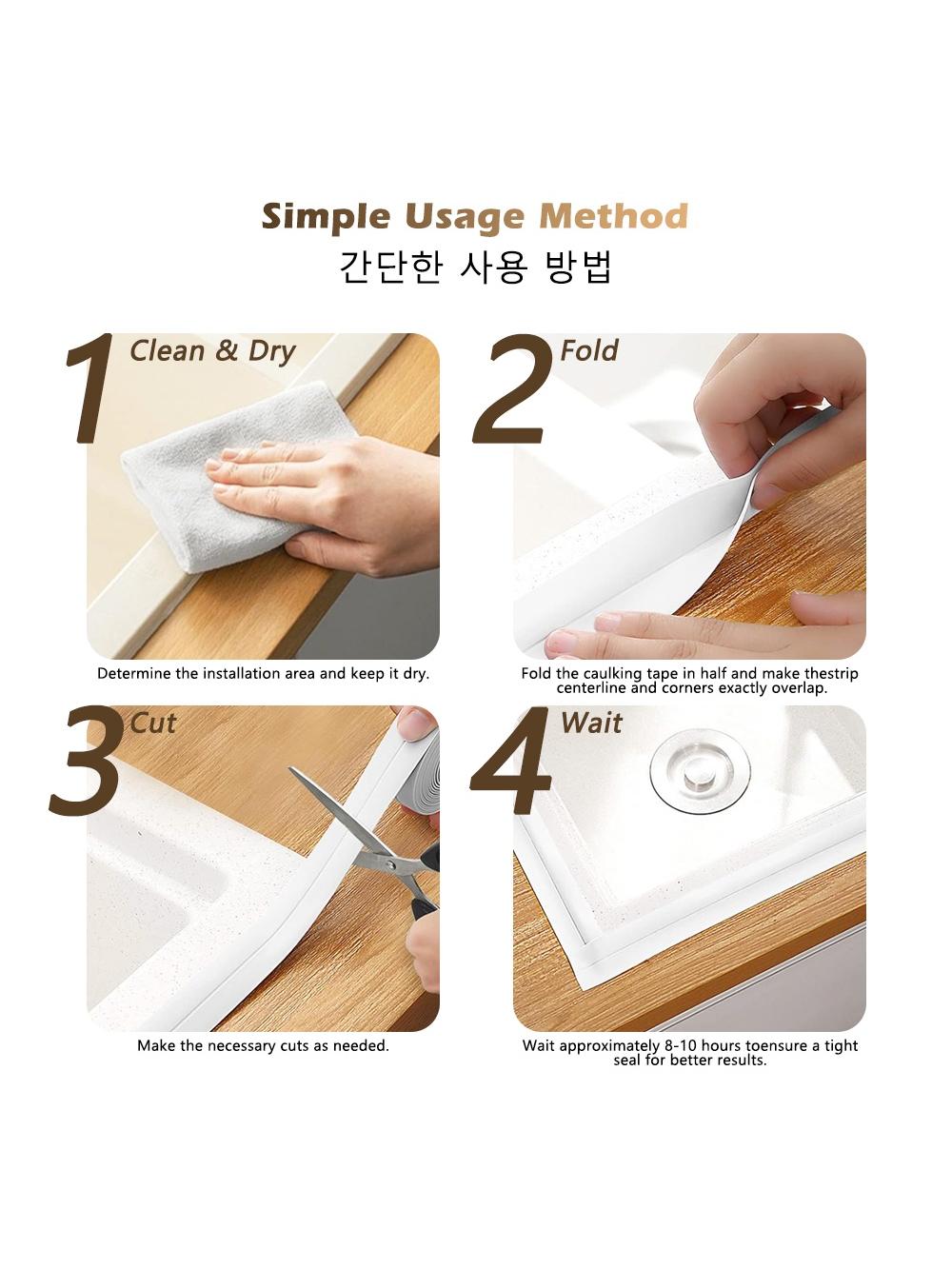 Simple Usage Method
간단한 사용 방법

1 Clean & Dry

Determine the installation area and keep it dry.

2 Fold

Fold the caulking tape in half and make thestrip centerline and corners exactly overlap.

3 Cut

Make the necessary cuts as needed.

4 Wait

Wait approximately 8-10 hours toensure a tight seal for better results.