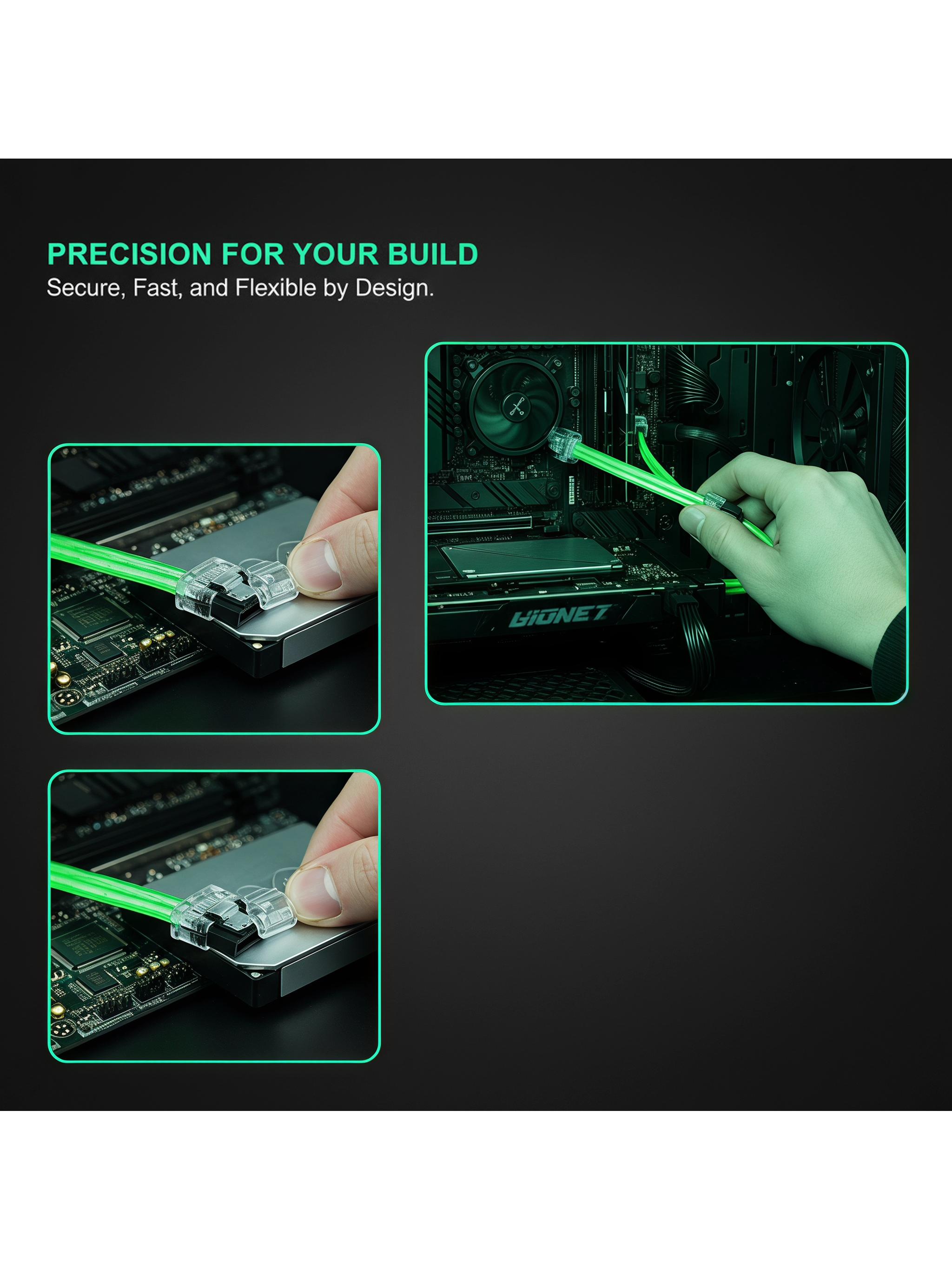 PRECISION FOR YOUR BUILD
Secure, Fast, and Flexible by Design.

GIONET