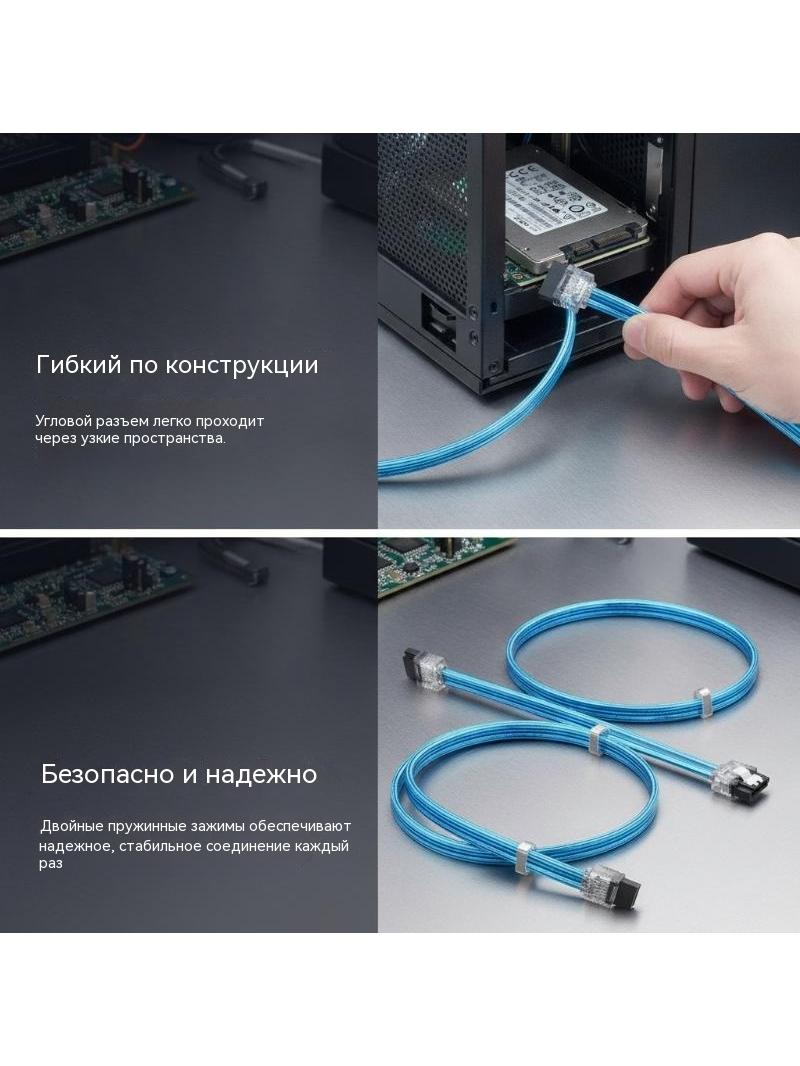 Гибкий по конструкции

Угловой разъем легко проходит через узкие пространства.

Безопасно и надежно

Двойные пружинные зажимы обеспечивают надежное, стабильное соединение каждый раз