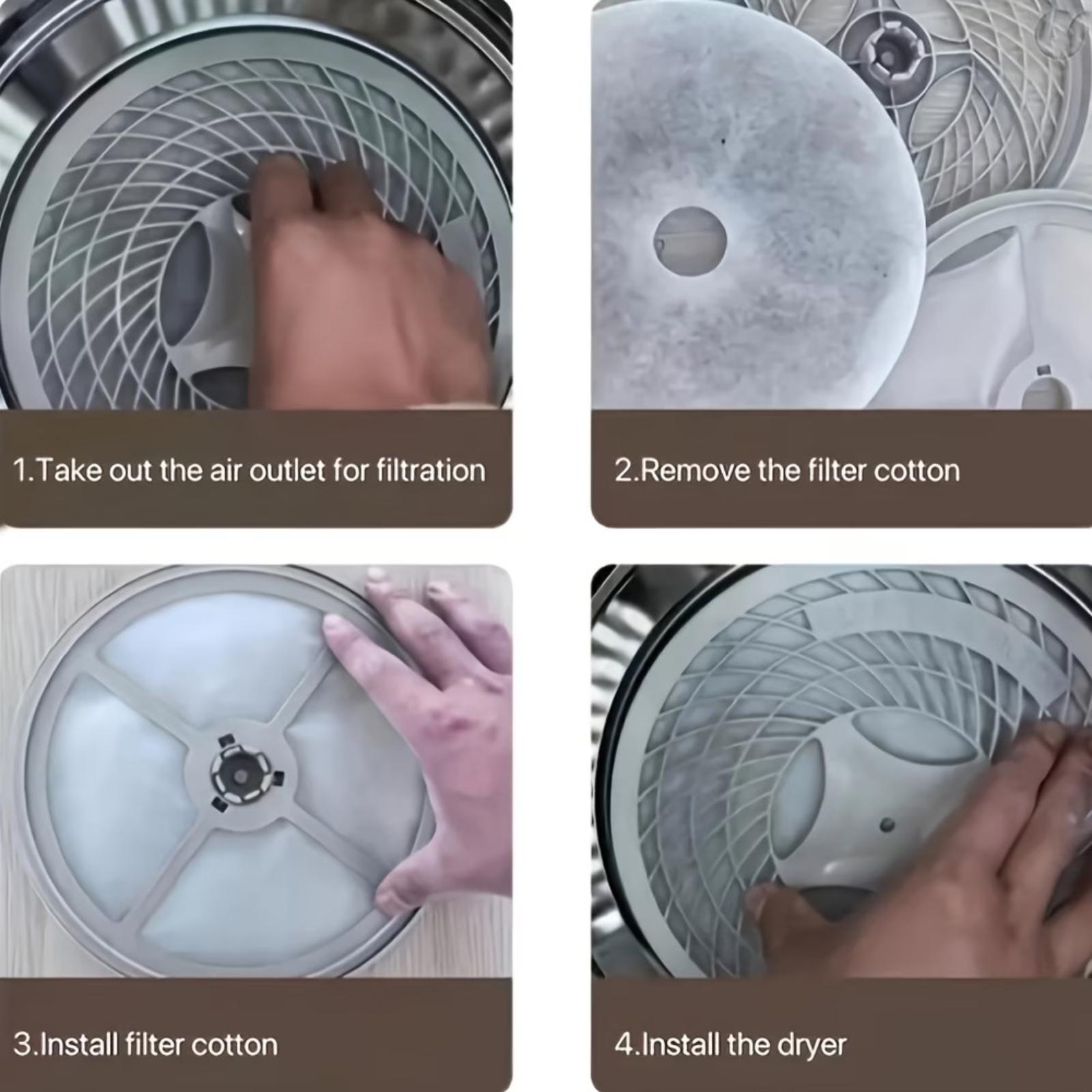 1.Take out the air outlet for filtration

2.Remove the filter cotton

3.Install filter cotton

4.Install the dryer