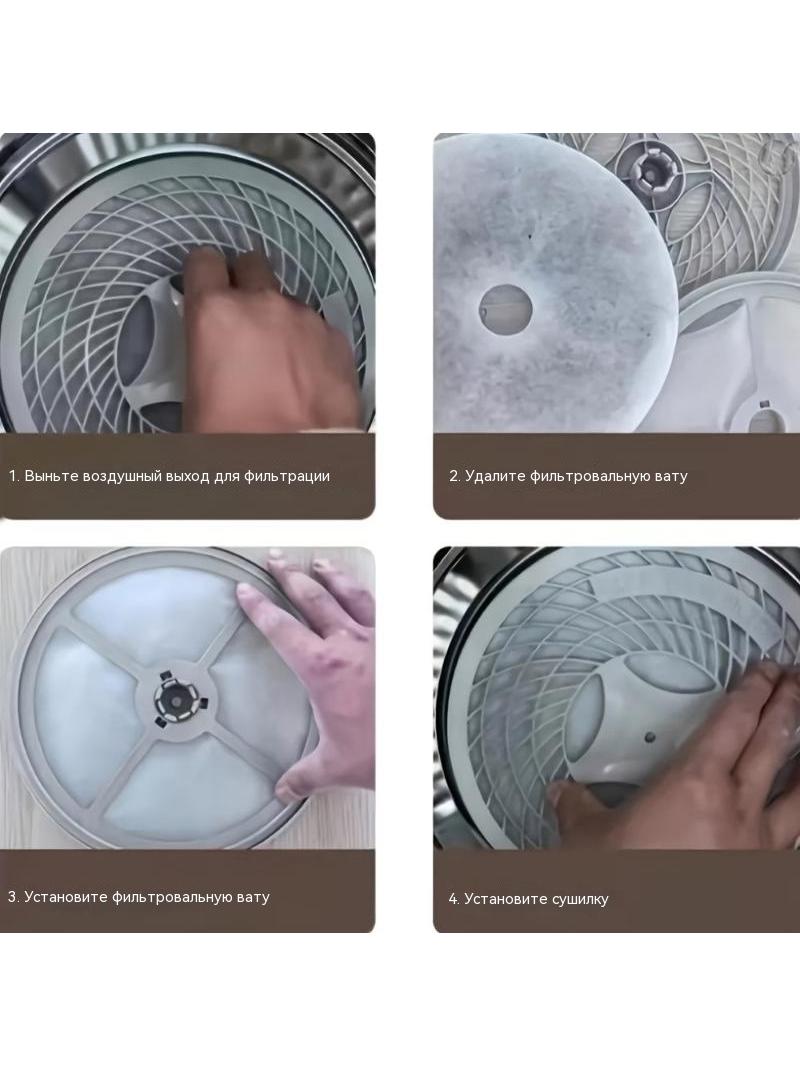 1. Выньте воздушный выход для фильтрации

2. Удалите фильтровальную вату

3. Установите фильтровальную вату

4. Установите сушилку