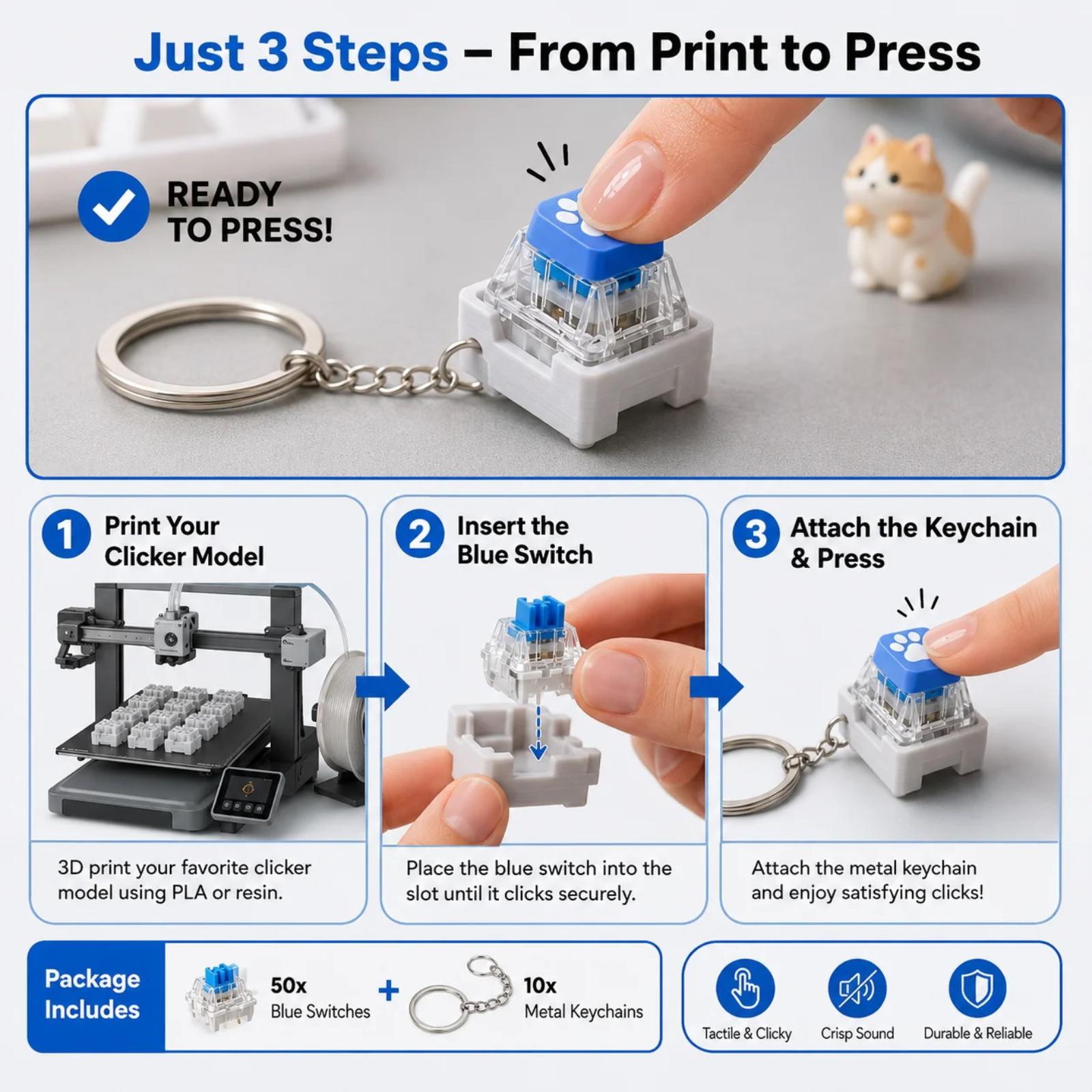 Just 3 Steps – From Print to Press

READY TO PRESS!

1 Print Your Clicker Model

3D print your favorite clicker model using PLA or resin.

2 Insert the Blue Switch

Place the blue switch into the slot until it clicks securely.

3 Attach the Keychain & Press

Attach the metal keychain and enjoy satisfying clicks!

Package Includes

50x Blue Switches

+

10x Metal Keychains

Tactile & Clicky

Crisp Sound

Durable & Reliable