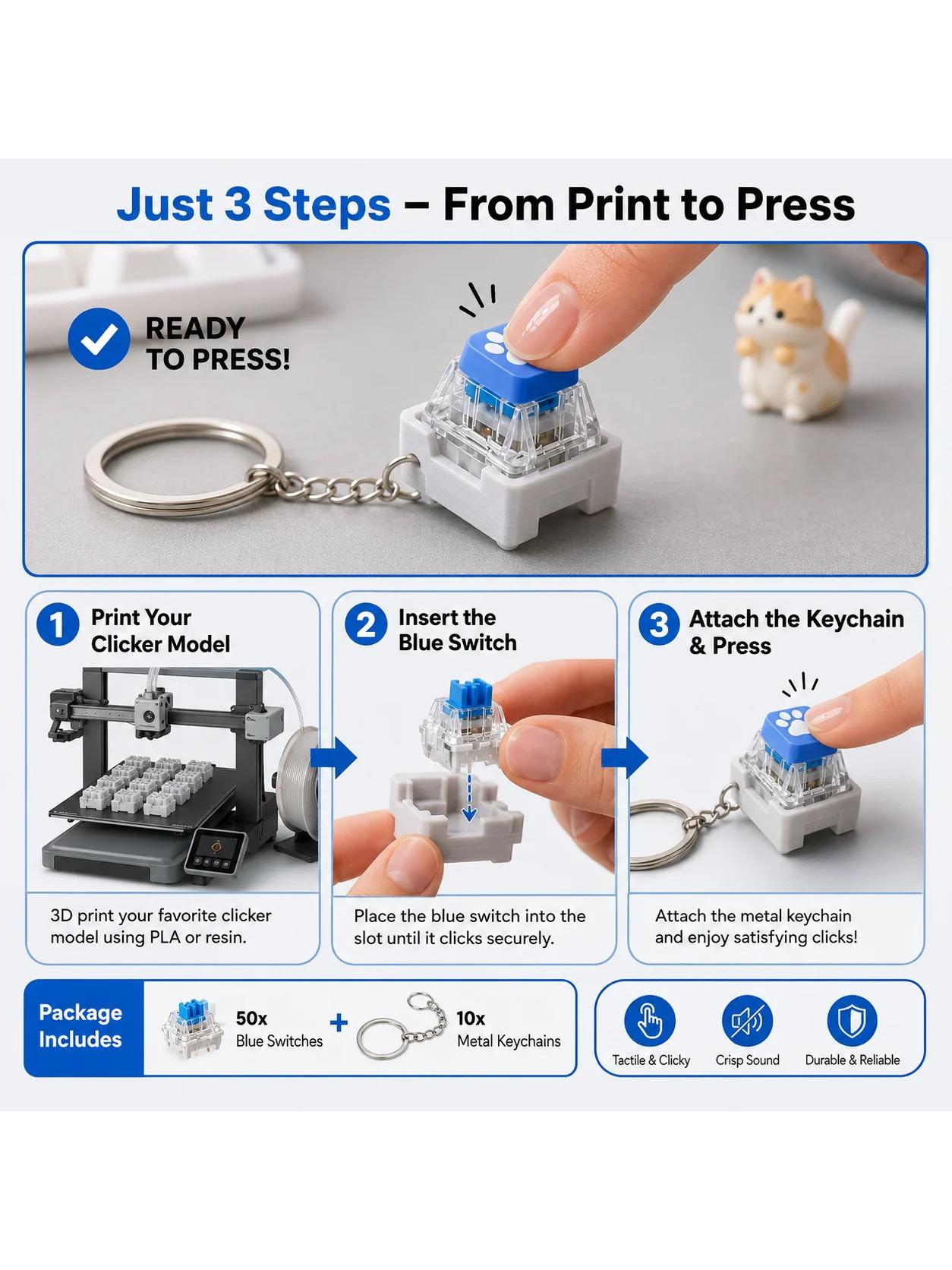 Just 3 Steps – From Print to Press

READY TO PRESS!

1 Print Your Clicker Model

3D print your favorite clicker model using PLA or resin.

2 Insert the Blue Switch

Place the blue switch into the slot until it clicks securely.

3 Attach the Keychain & Press

Attach the metal keychain and enjoy satisfying clicks!

Package Includes

50x Blue Switches

+

10x Metal Keychains

Tactile & Clicky

Crisp Sound

Durable & Reliable