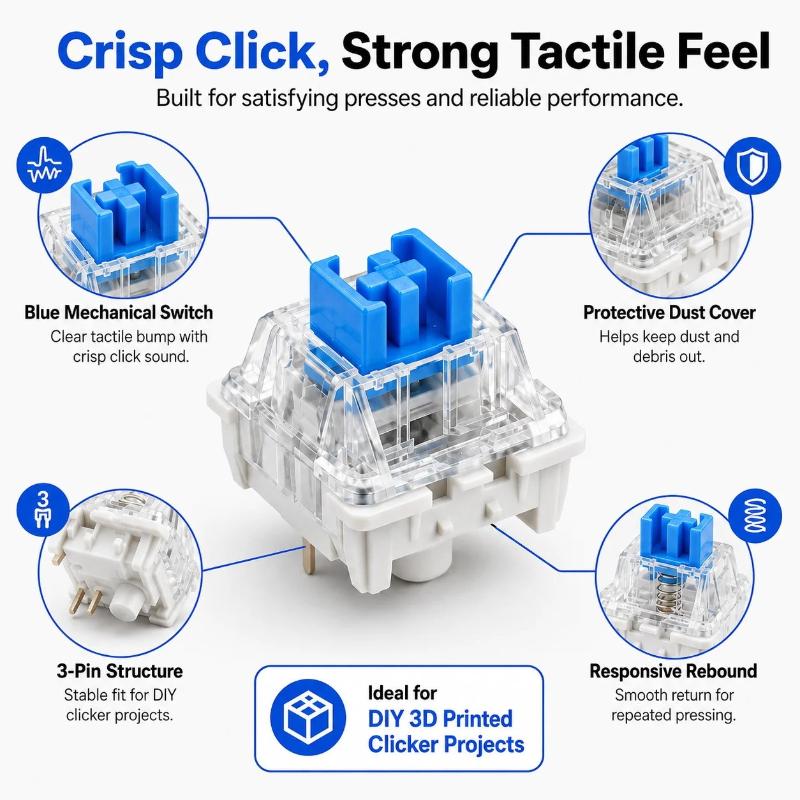 Crisp Click, Strong Tactile Feel

Built for satisfying presses and reliable performance.

Blue Mechanical Switch
Clear tactile bump with crisp click sound.

Protective Dust Cover
Helps keep dust and debris out.

3

3-Pin Structure
Stable fit for DIY clicker projects.

Responsive Rebound
Smooth return for repeated pressing.

Ideal for
DIY 3D Printed Clicker Projects