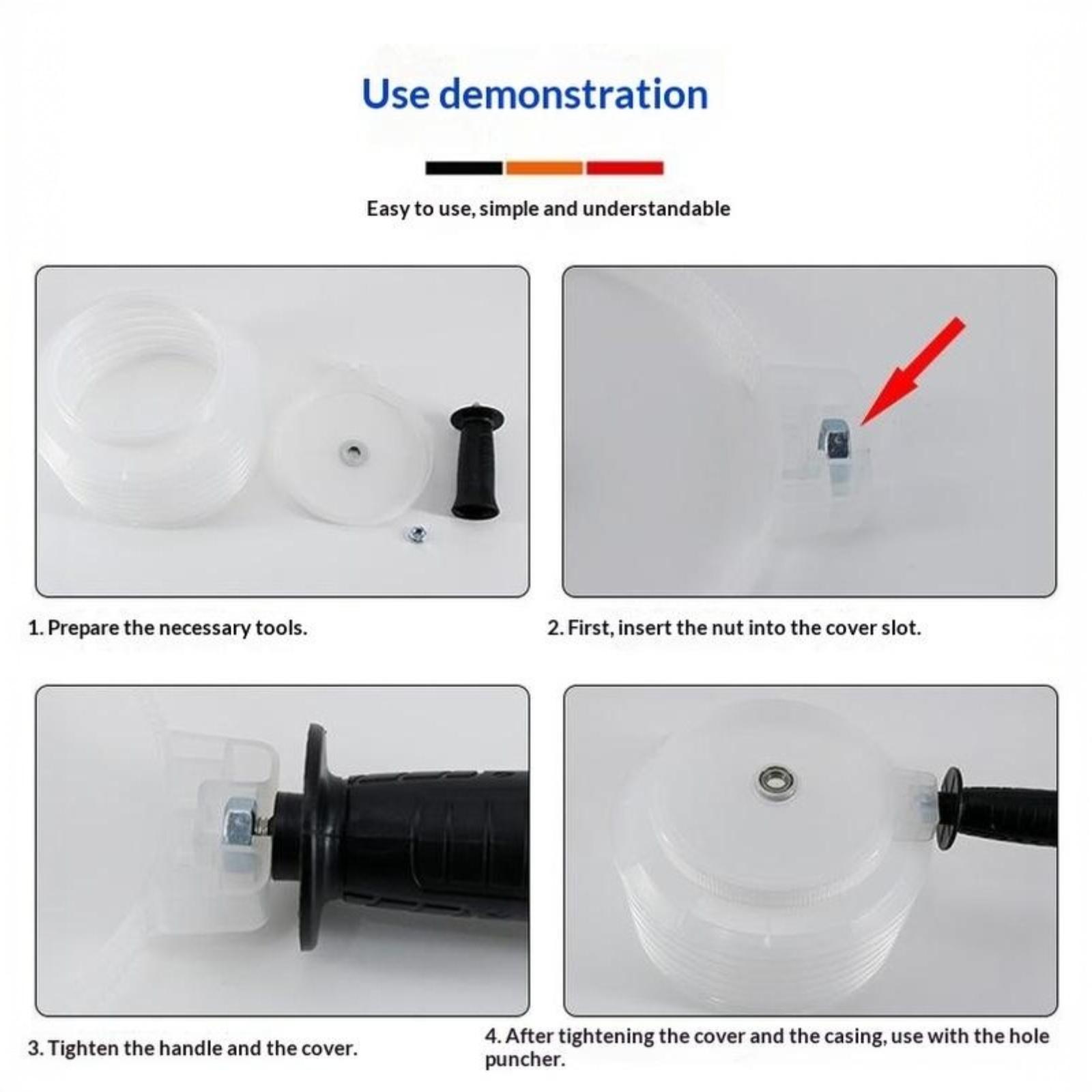 Use demonstration

Easy to use, simple and understandable

1. Prepare the necessary tools.

2. First, insert the nut into the cover slot.

3. Tighten the handle and the cover.

4. After tightening the cover and the casing, use with the hole puncher.