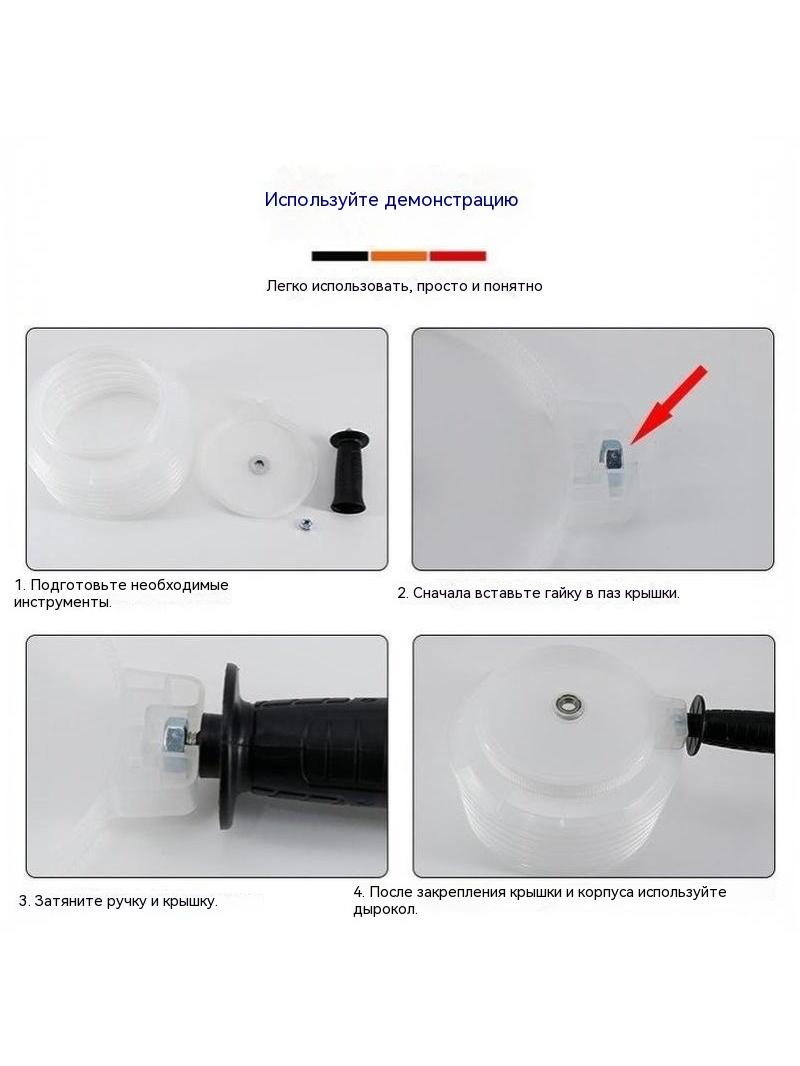 Используйте демонстрацию

Легко использовать, просто и понятно

1. Подготовьте необходимые инструменты.

2. Сначала вставьте гайку в паз крышки.

3. Затяните ручку и крышку.

4. После закрепления крышки и корпуса используйте дырокол.