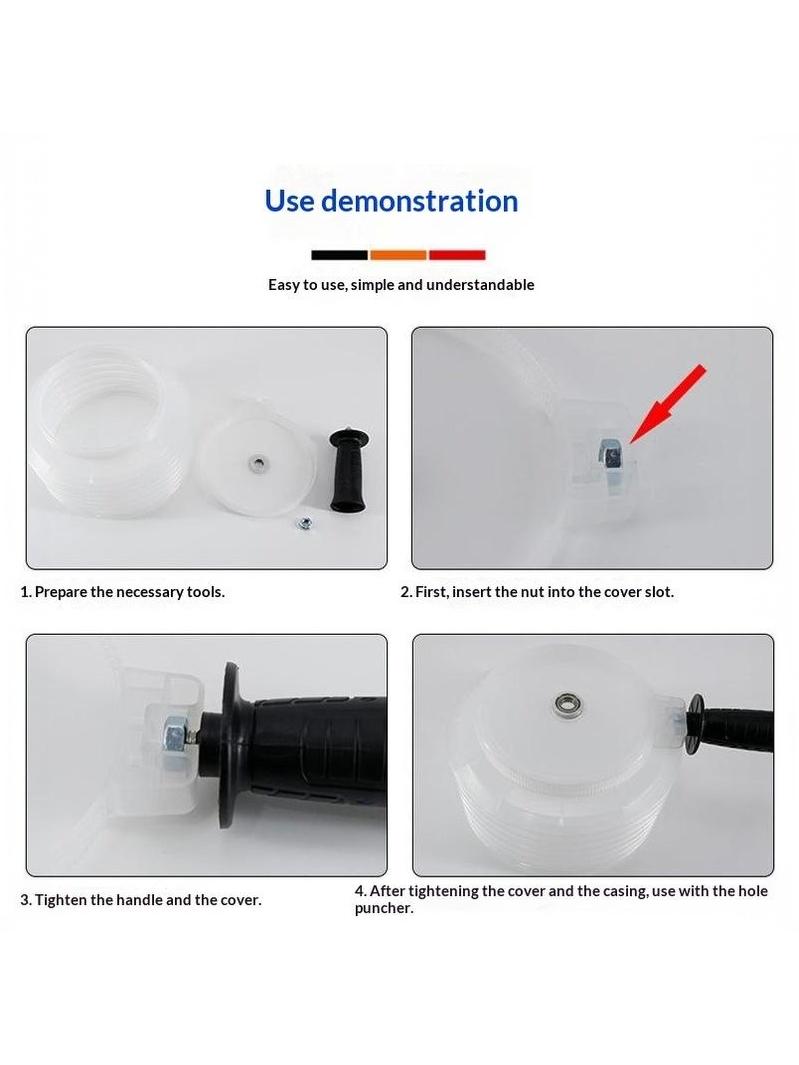 Use demonstration

Easy to use, simple and understandable

1. Prepare the necessary tools.

2. First, insert the nut into the cover slot.

3. Tighten the handle and the cover.

4. After tightening the cover and the casing, use with the hole puncher.