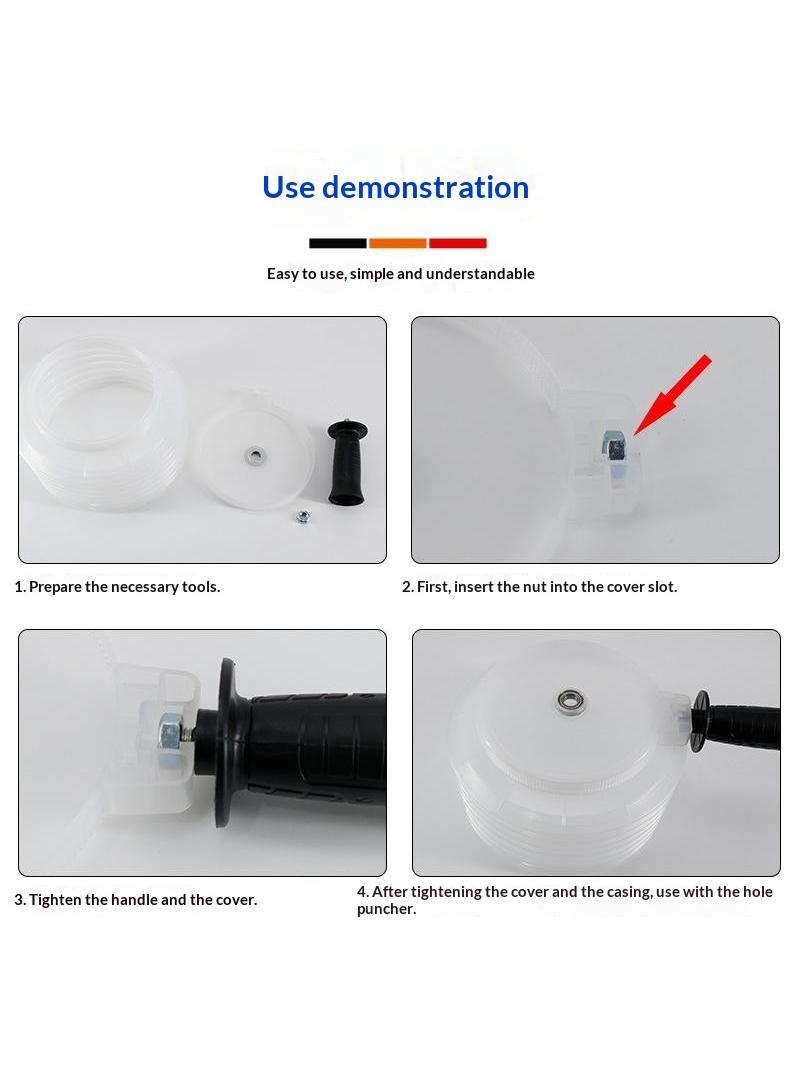 Use demonstration

Easy to use, simple and understandable

1. Prepare the necessary tools.

2. First, insert the nut into the cover slot.

3. Tighten the handle and the cover.

4. After tightening the cover and the casing, use with the hole puncher.