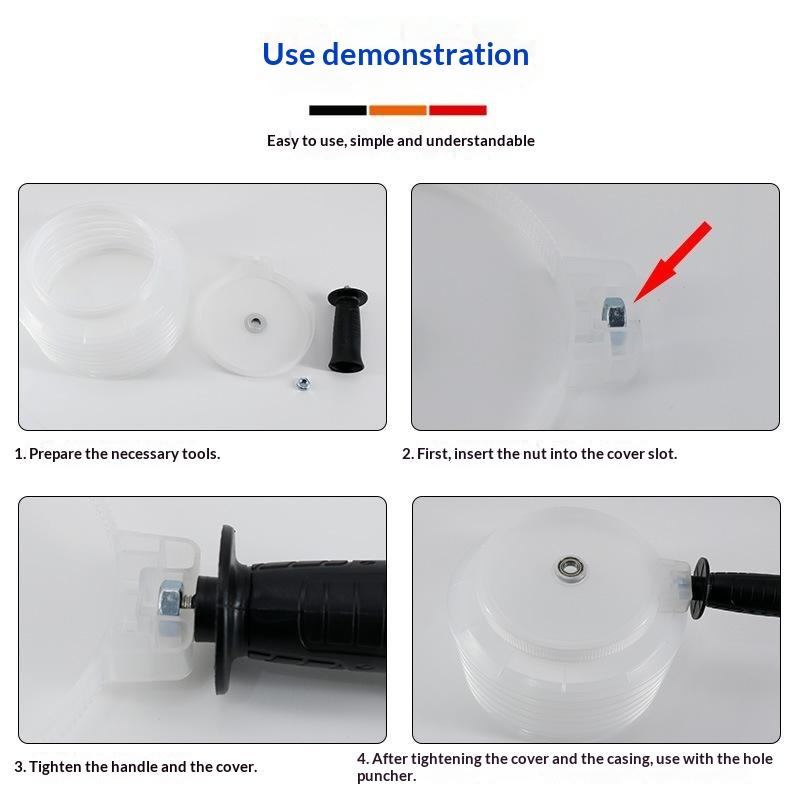 Use demonstration

Easy to use, simple and understandable

1. Prepare the necessary tools.

2. First, insert the nut into the cover slot.

3. Tighten the handle and the cover.

4. After tightening the cover and the casing, use with the hole puncher.