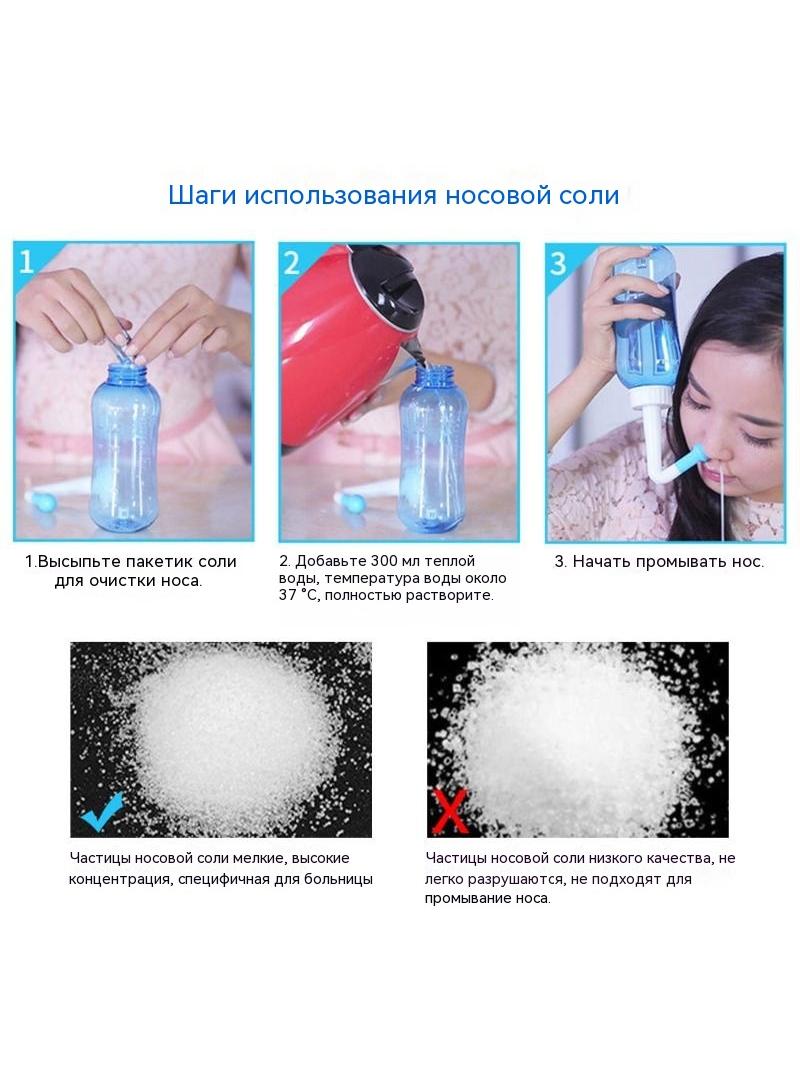 Шаги использования носовой соли

1

2

3

1.Высыпьте пакетик соли для очистки носа.

2. Добавьте 300 мл теплой воды, температура воды около 37 °C, полностью растворите.

3. Начать промывать нос.

Частицы носовой соли мелкие, высокие концентрация, специфичная для больницы

Частицы носовой соли низкого качества, не легко разрушаются, не подходят для промывание носа.