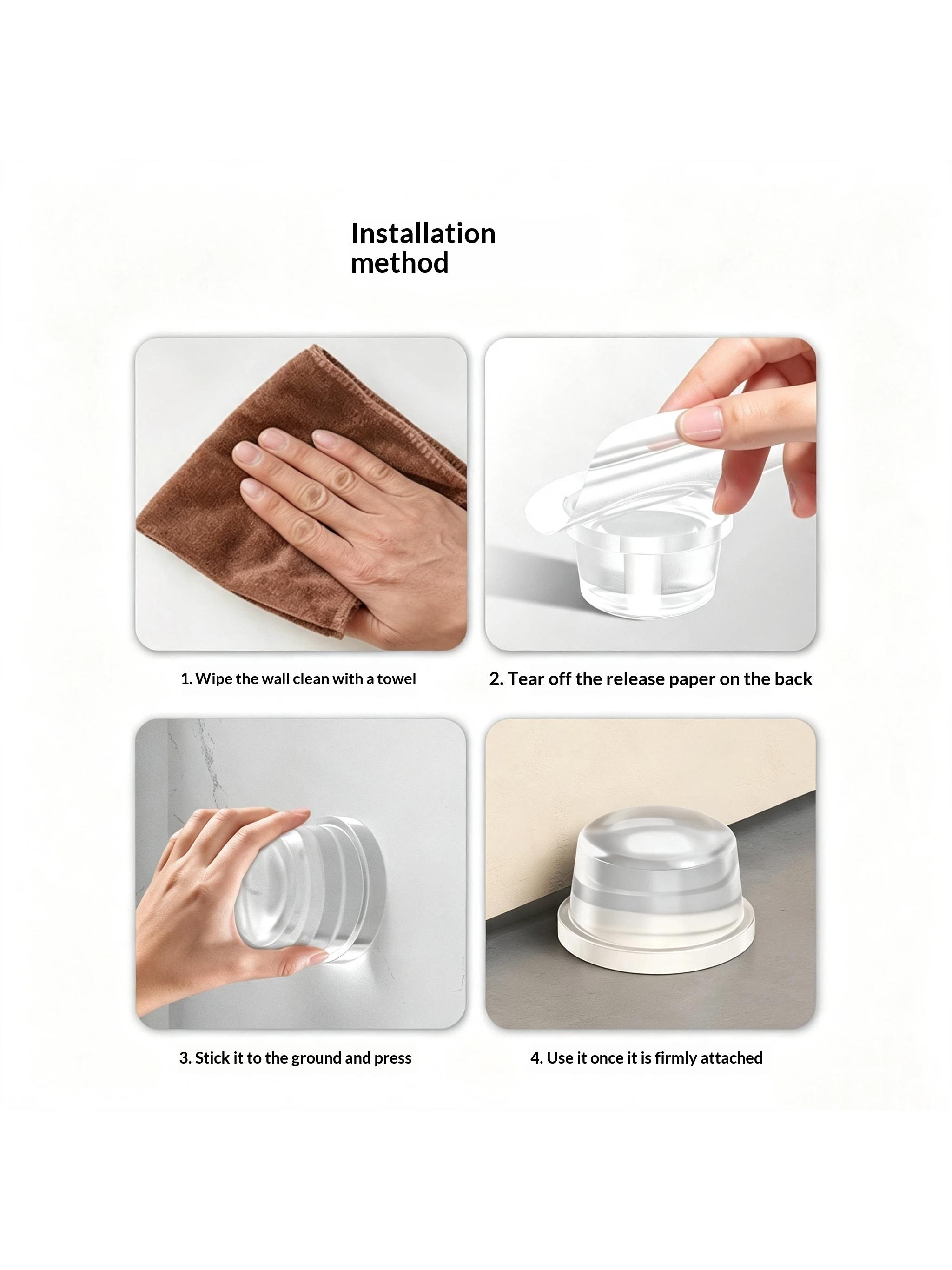 Installation method

1. Wipe the wall clean with a towel

2. Tear off the release paper on the back

3. Stick it to the ground and press

4. Use it once it is firmly attached