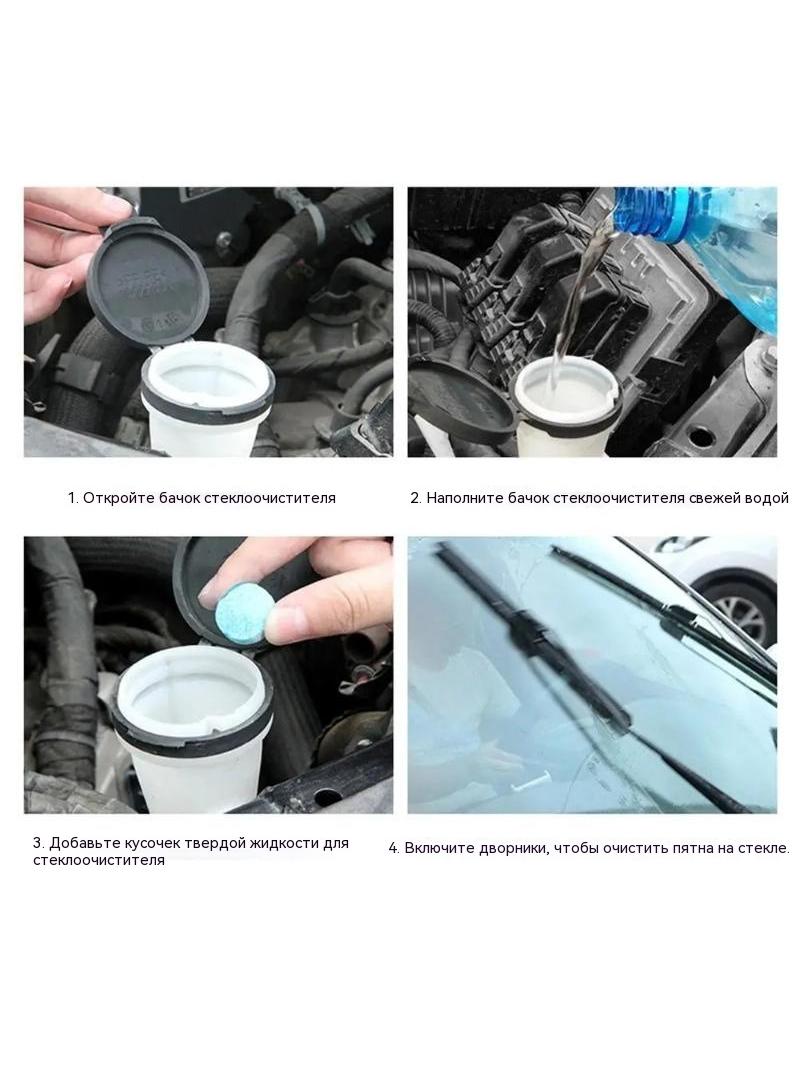 1. Откройте бачок стеклоочистителя

2. Наполните бачок стеклоочистителя свежей водой

3. Добавьте кусочек твердой жидкости для стеклоочистителя

4. Включите дворники, чтобы очистить пятна на стекле.