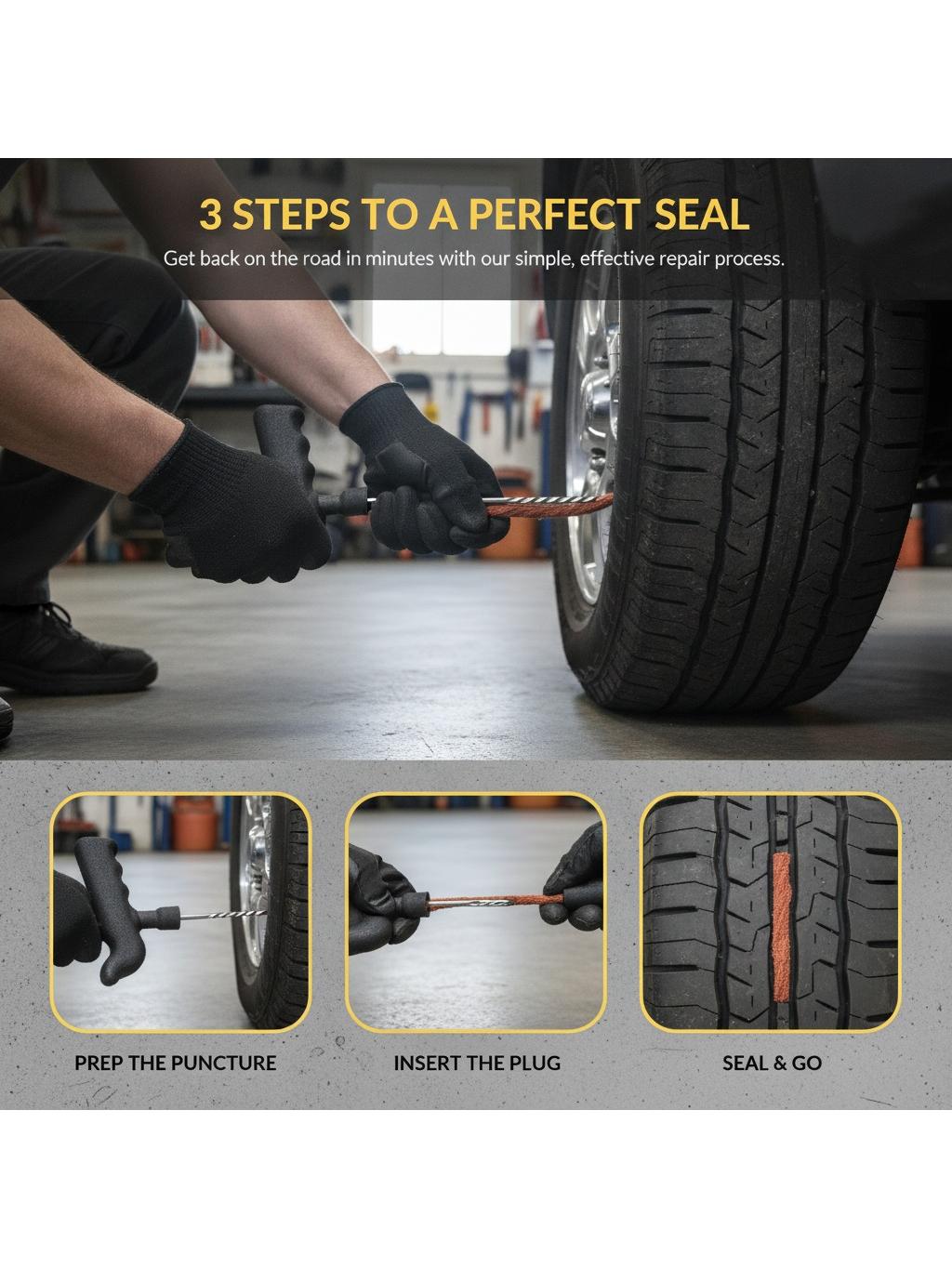 3 STEPS TO A PERFECT SEAL

Get back on the road in minutes with our simple, effective repair process.

PREP THE PUNCTURE

INSERT THE PLUG

SEAL & GO