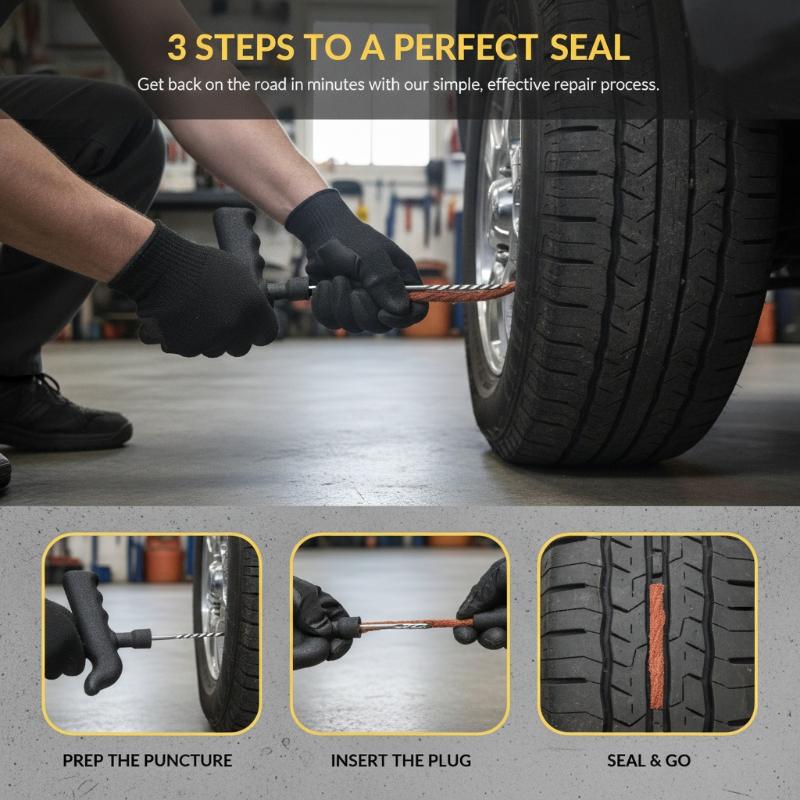 3 STEPS TO A PERFECT SEAL

Get back on the road in minutes with our simple, effective repair process.

PREP THE PUNCTURE

INSERT THE PLUG

SEAL & GO