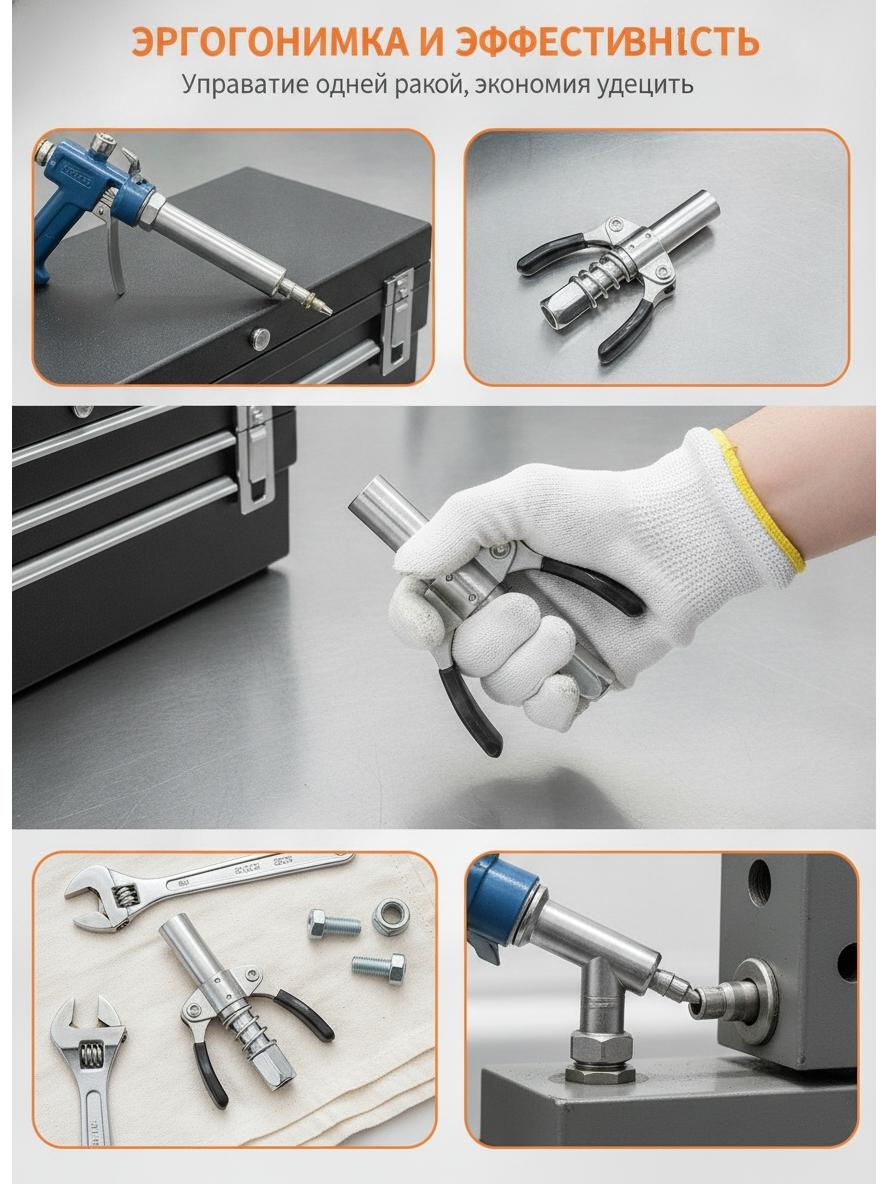 ЭРГОГОНИМКА И ЭФФЕСТИВНІСТЬ

Управатие одней ракой, экономия удецить