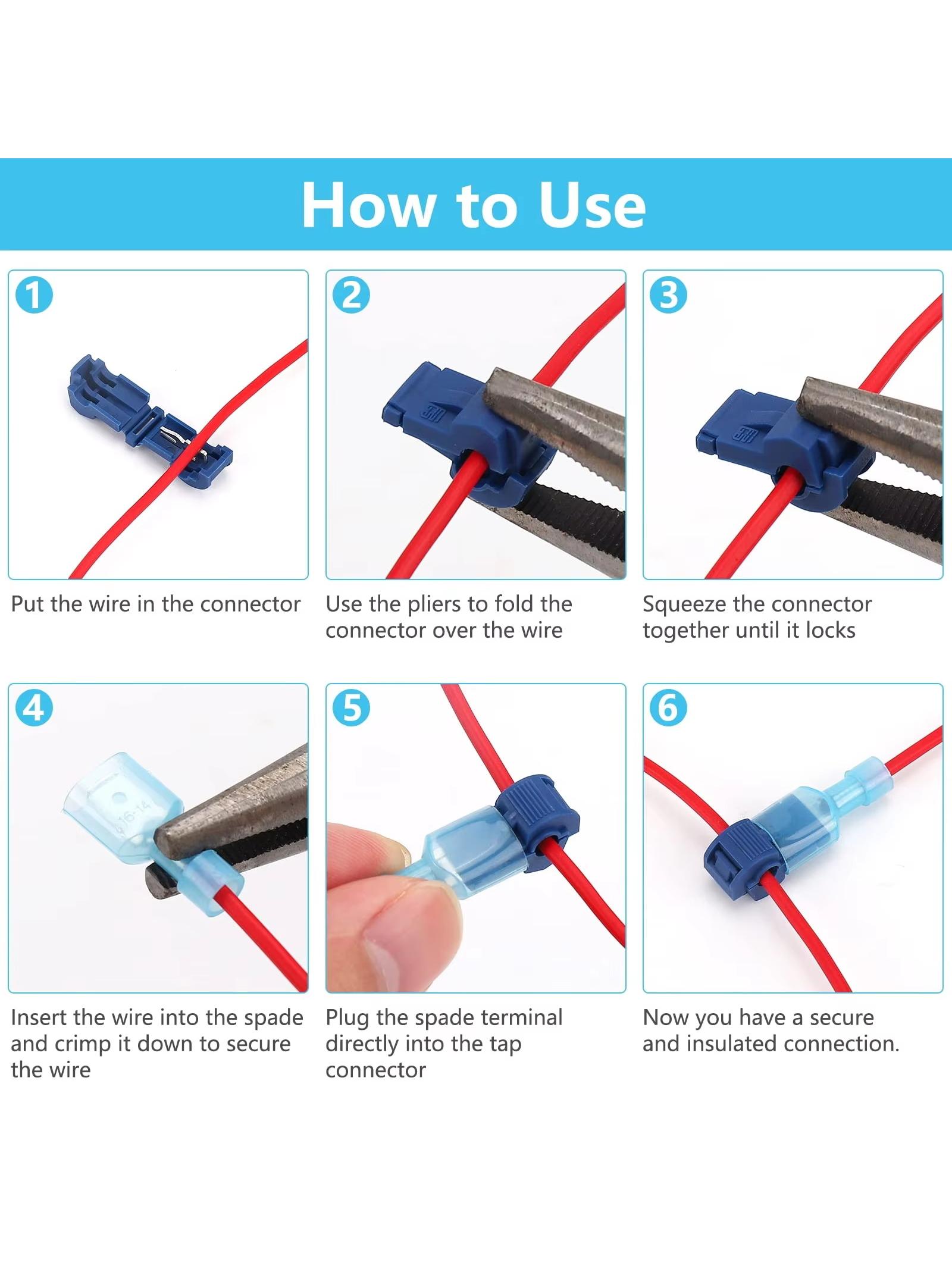 How to Use

1

Put the wire in the connector

2

Use the pliers to fold the connector over the wire

3

Squeeze the connector together until it locks

4

16-14

Insert the wire into the spade and crimp it down to secure the wire

5

Plug the spade terminal directly into the tap connector

6

Now you have a secure and insulated connection.