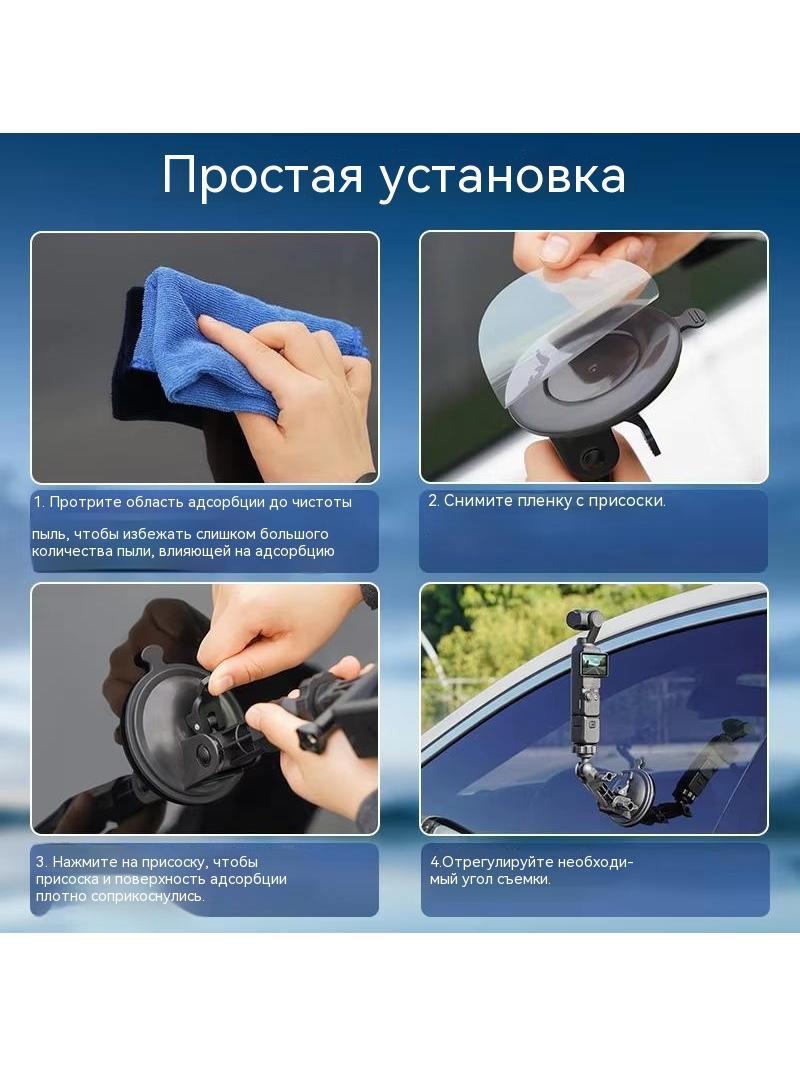 Простая установка

1. Протрите область адсорбции до чистоты

пыль, чтобы избежать слишком большого количества пыли, влияющей на адсорбцию

2. Снимите пленку с присоски.

3. Нажмите на присоску, чтобы присоска и поверхность адсорбции плотно соприкоснулись.

4.Отрегулируйте необходимый угол съемки.