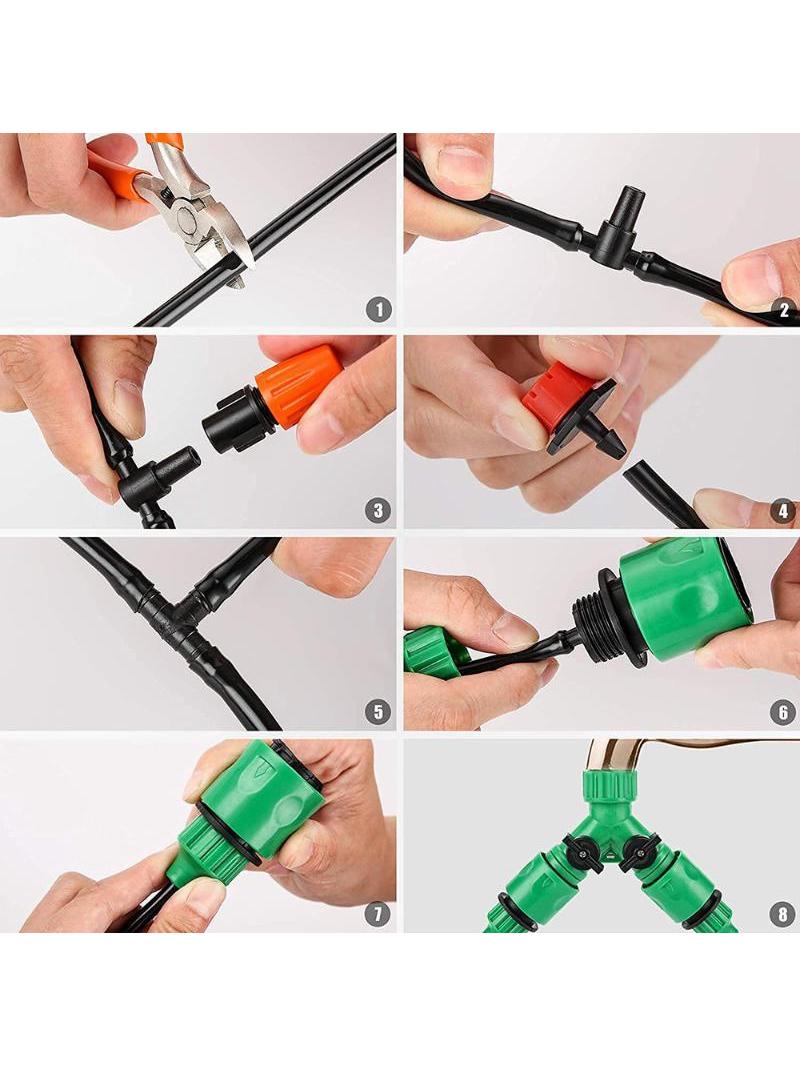 1
2
3
4
5
6
7
8