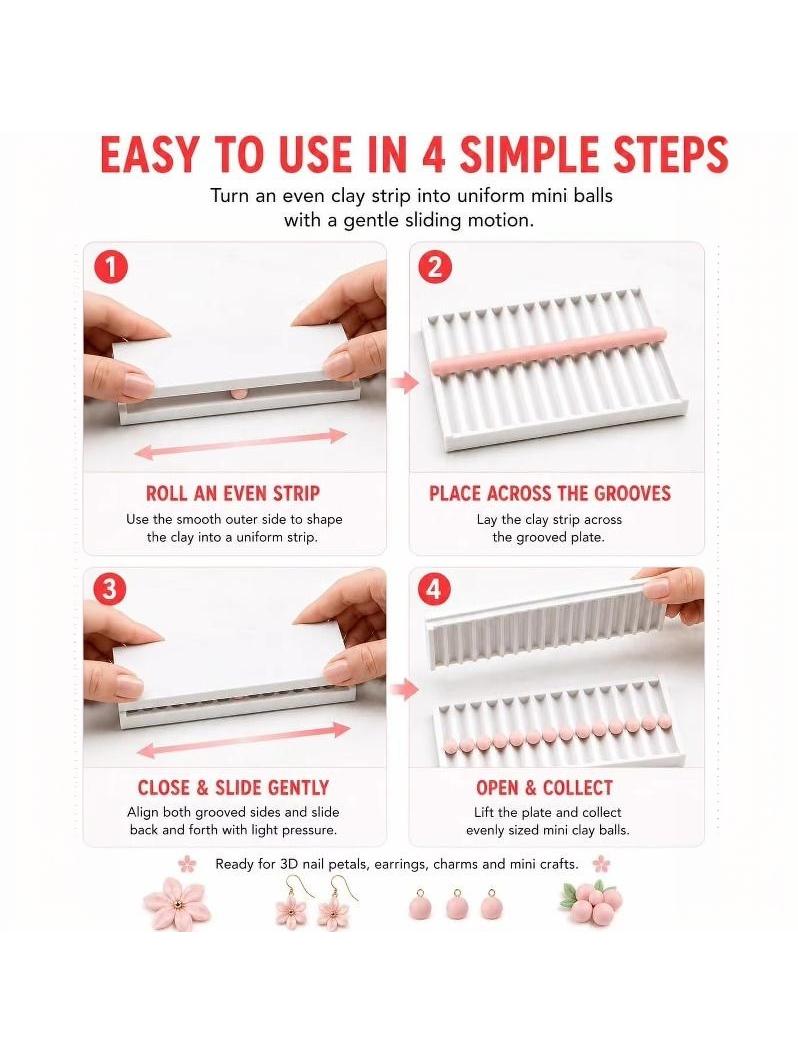 EASY TO USE IN 4 SIMPLE STEPS

Turn an even clay strip into uniform mini balls with a gentle sliding motion.

1

ROLL AN EVEN STRIP

Use the smooth outer side to shape the clay into a uniform strip.

2

PLACE ACROSS THE GROOVES

Lay the clay strip across the grooved plate.

3

CLOSE & SLIDE GENTLY

Align both grooved sides and slide back and forth with light pressure.

4

OPEN & COLLECT

Lift the plate and collect evenly sized mini clay balls.

Ready for 3D nail petals, earrings, charms and mini crafts.