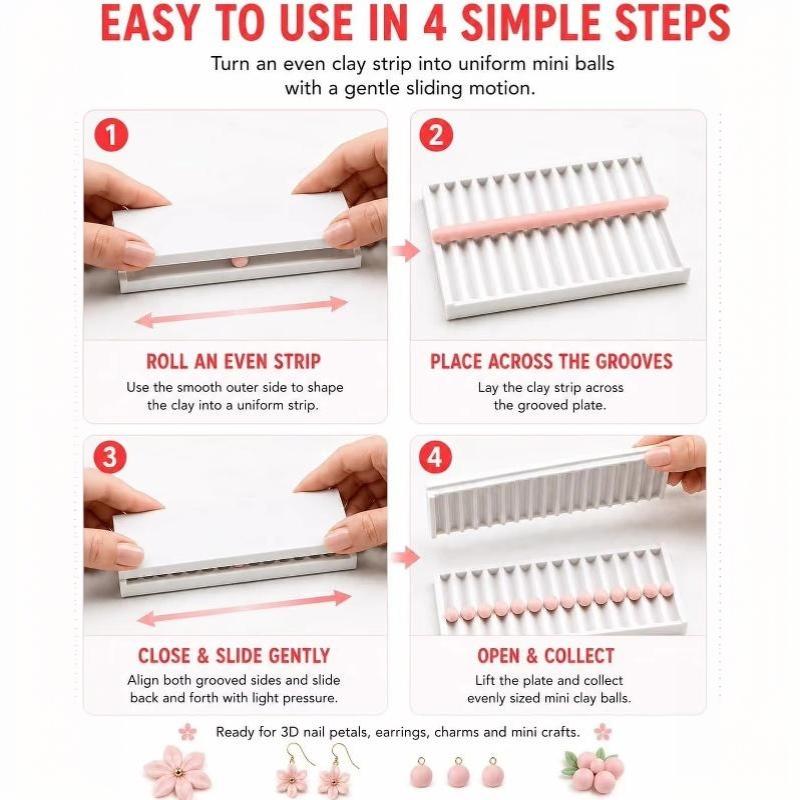 EASY TO USE IN 4 SIMPLE STEPS

Turn an even clay strip into uniform mini balls with a gentle sliding motion.

1

ROLL AN EVEN STRIP

Use the smooth outer side to shape the clay into a uniform strip.

2

PLACE ACROSS THE GROOVES

Lay the clay strip across the grooved plate.

3

CLOSE & SLIDE GENTLY

Align both grooved sides and slide back and forth with light pressure.

4

OPEN & COLLECT

Lift the plate and collect evenly sized mini clay balls.

Ready for 3D nail petals, earrings, charms and mini crafts.