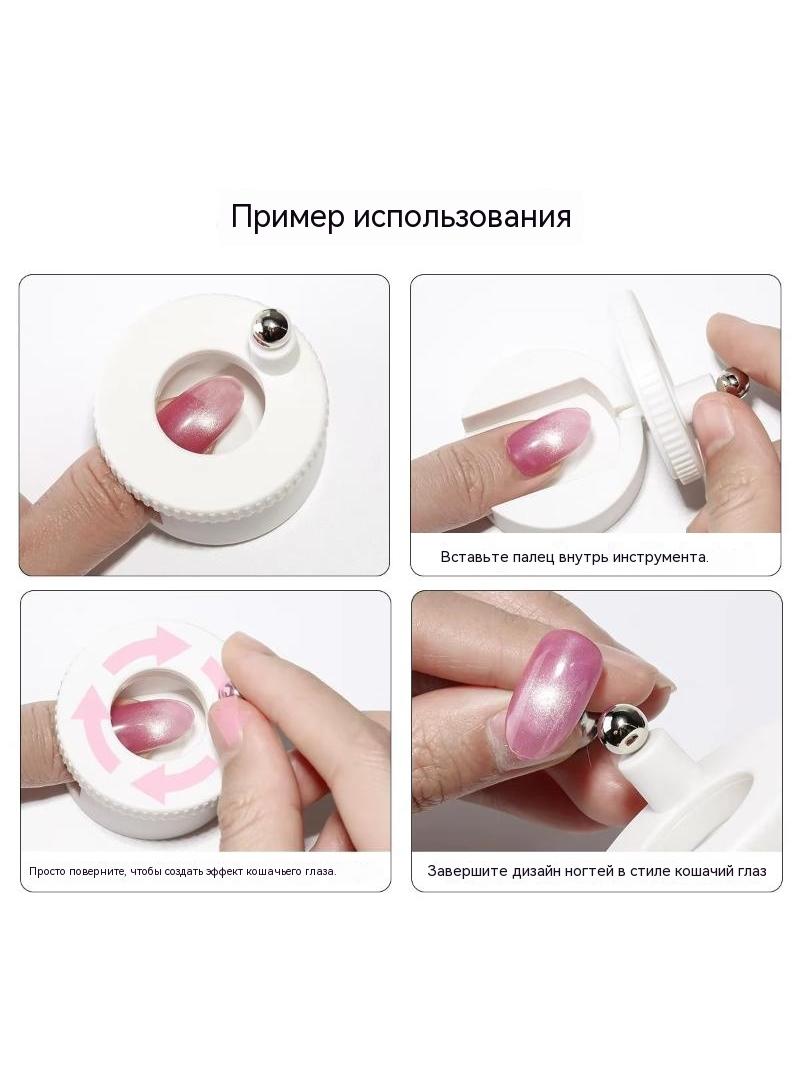 Пример использования

Вставьте палец внутрь инструмента.

Просто поверните, чтобы создать эффект кошачьего глаза.

Завершите дизайн ногтей в стиле кошачий глаз